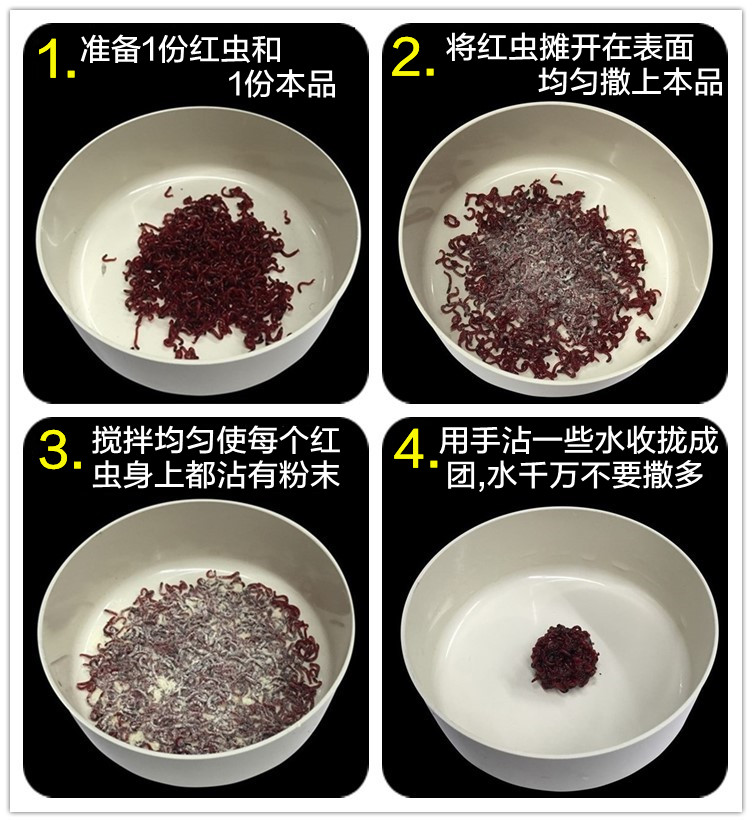 1. 准备1份红虫和 1份本品

2. 将红虫摊开在表面 均匀撒上本品

3. 搅拌均匀使每个红虫身上都沾有粉末

4. 用手沾一些水收拢成团,水千万不要撒多