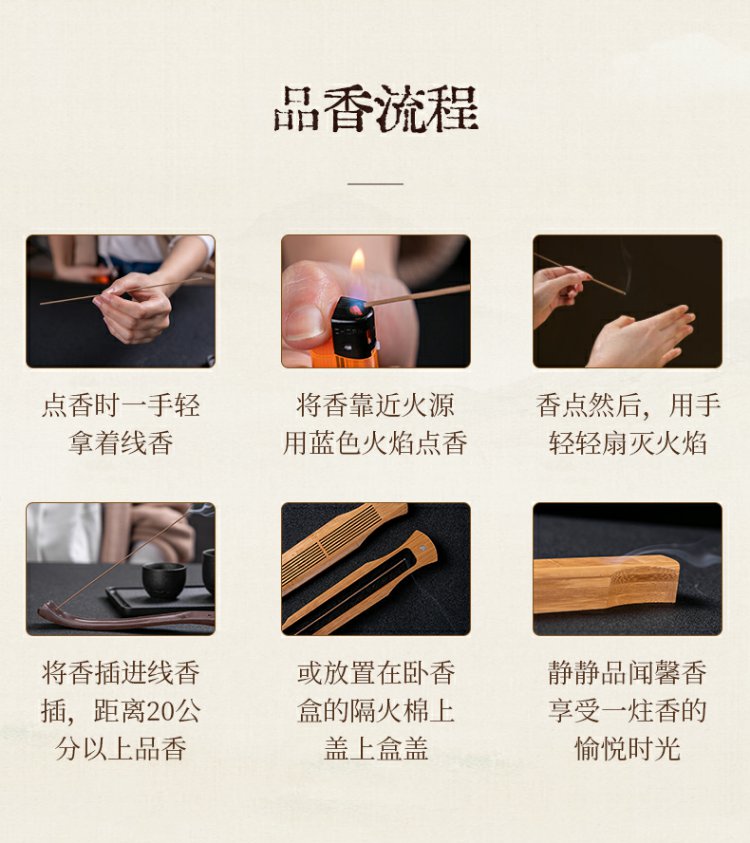 品香流程

点香时一手轻拿着线香

将香靠近火源用蓝色火焰点香

香点然后，用手轻轻扇灭火焰

将香插进线香插，距离20公分以上品香

或放置在卧香盒的隔火棉上盖上盒盖

静静品闻馨香享受一炷香的愉悦时光