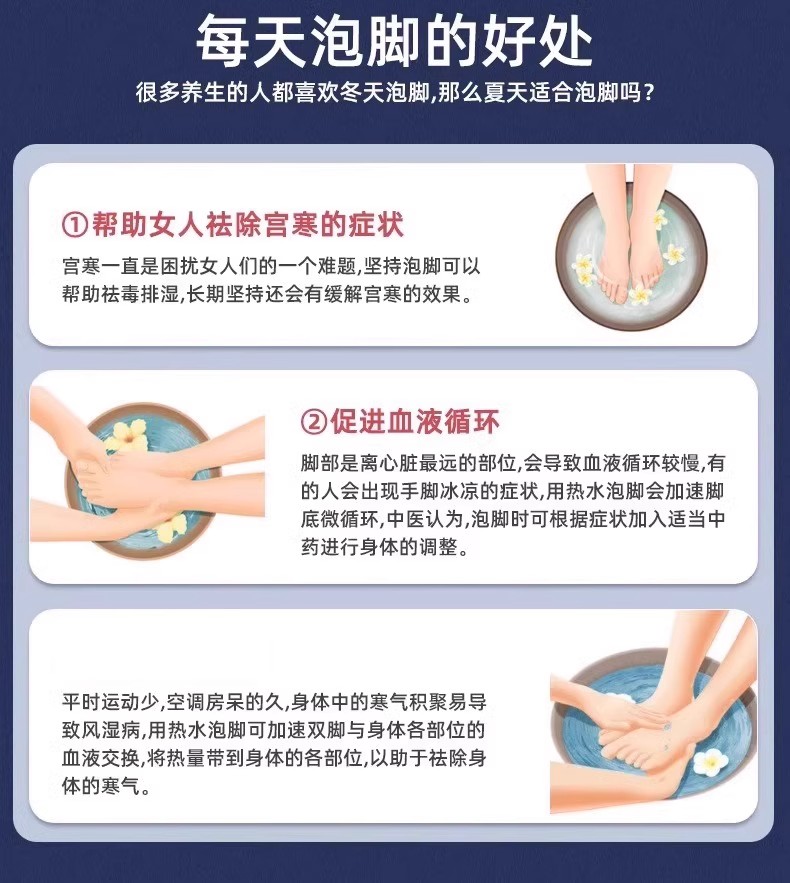 每天泡脚的好处

很多养生的人都喜欢冬天泡脚,那么夏天适合泡脚吗?

①帮助女人祛除宫寒的症状

宫寒一直是困扰女人们的一个难题,坚持泡脚可以帮助祛毒排湿,长期坚持还会有缓解宫寒的效果。

②促进血液循环

脚部是离心脏最远的部位,会导致血液循环较慢,有的人会出现手脚冰凉的症状,用热水泡脚会加速脚底微循环,中医认为,泡脚时可根据症状加入适当中药进行身体的调整。

平时运动少,空调房呆的久,身体中的寒气积聚易导致风湿病,用热水泡脚可加速双脚与身体各部位的血液交换,将热量带到身体的各部位,以助于祛除身体的寒气。