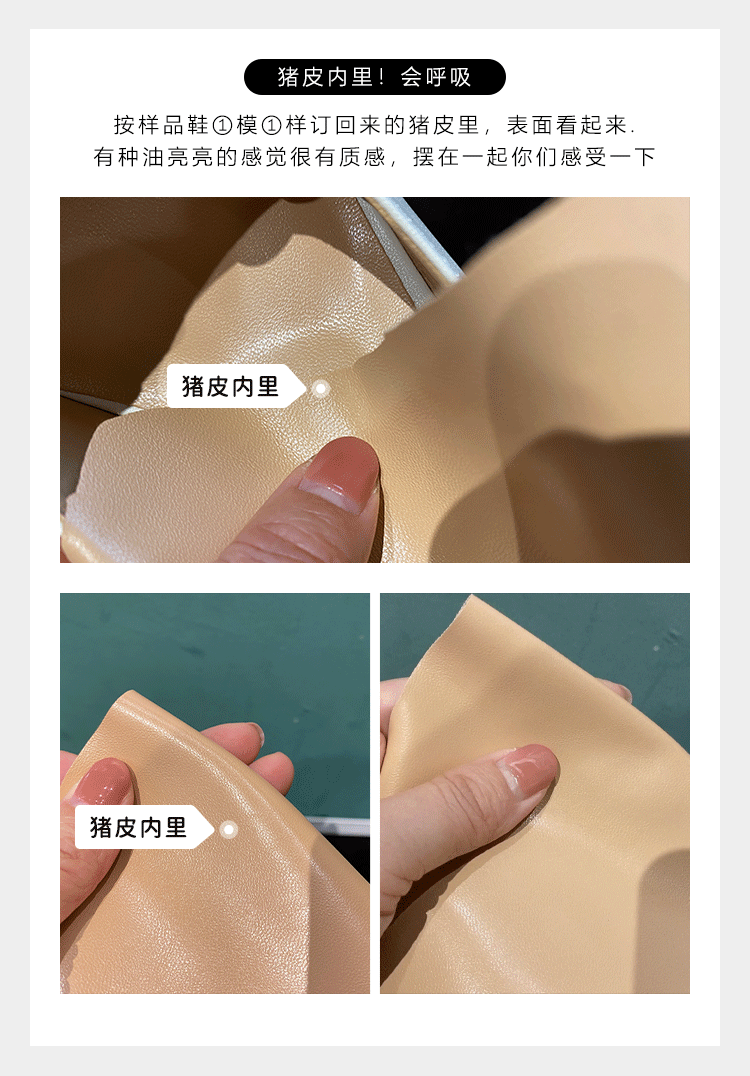 猪皮内里！会呼吸

按样品鞋①模①样订回来的猪皮里，表面看起来.
有种油亮亮的感觉很有质感，摆在一起你们感受一下

猪皮内里

猪皮内里