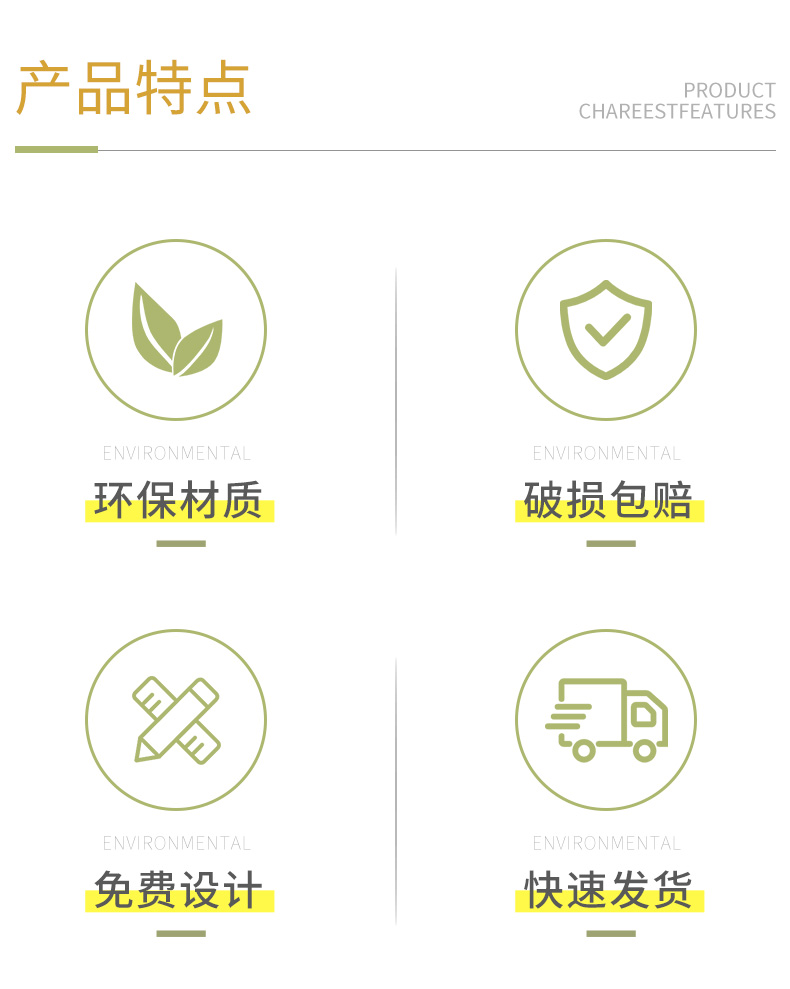 产品特点

PRODUCT
CHAREESTFEATURES

ENVIRONMENTAL
环保材质

ENVIRONMENTAL
破损包赔

ENVIRONMENTAL
免费设计

ENVIRONMENTAL
快速发货