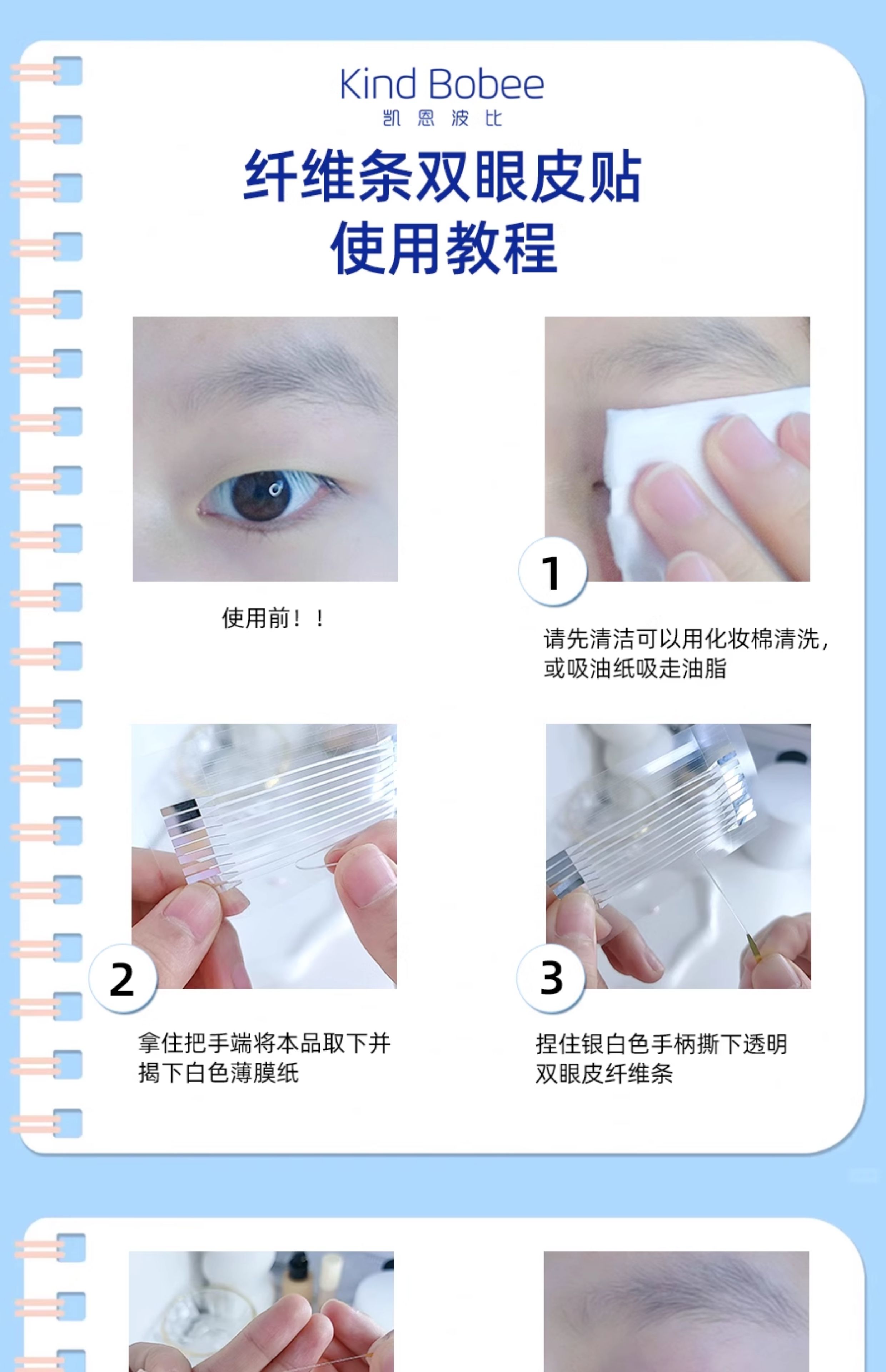 Kind Bobee
凯恩波比

纤维条双眼皮贴
使用教程

使用前！！

1

请先清洁可以用化妆棉清洗，或吸油纸吸走油脂

2

拿住把手端将本品取下并揭下白色薄膜纸

3

捏住银白色手柄撕下透明双眼皮纤维条