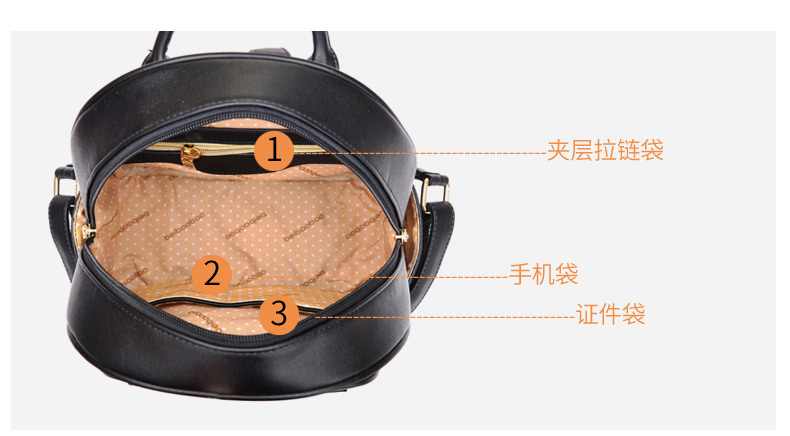 1
夹层拉链袋
2
手机袋
3
证件袋