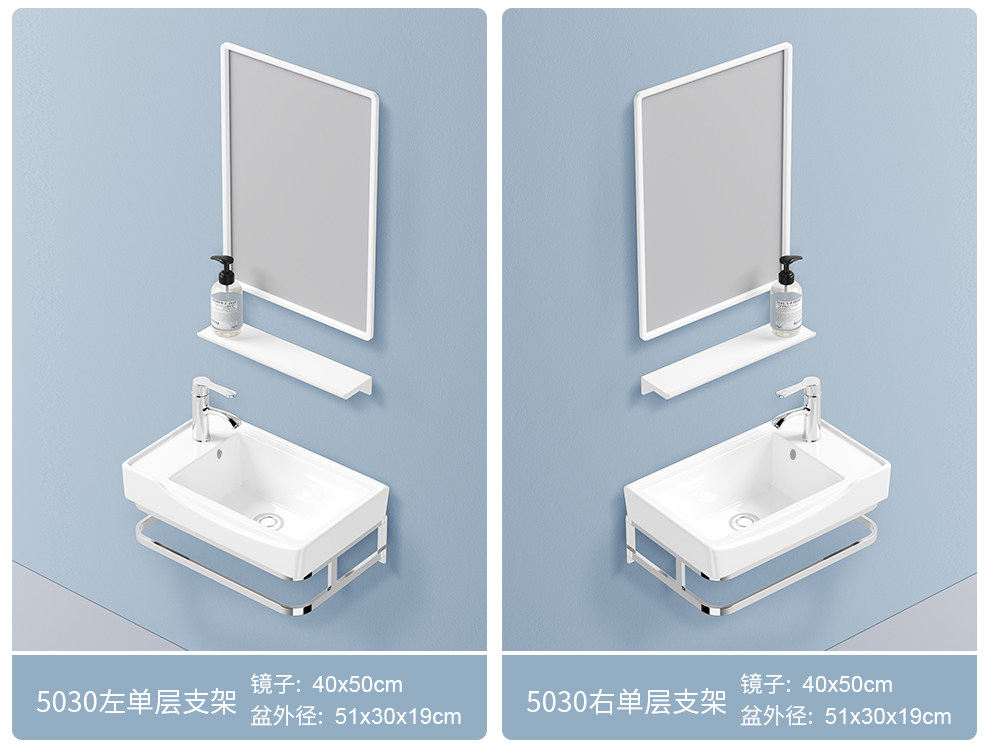 5030左单层支架
镜子：40x50cm
盆外径：51x30x19cm

5030右单层支架
镜子：40x50cm
盆外径：51x30x19cm