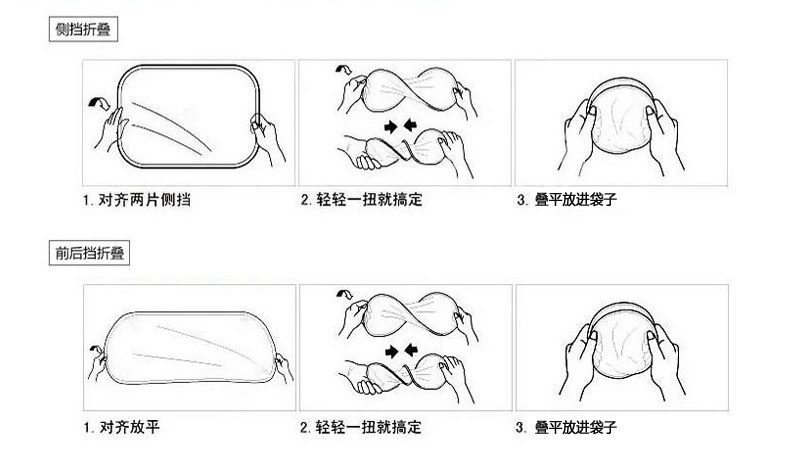 侧挡折叠

1. 对齐两片侧挡

2. 轻轻一扭就搞定

3. 叠平放进袋子

前后挡折叠

1. 对齐放平

2. 轻轻一扭就搞定

3. 叠平放进袋子