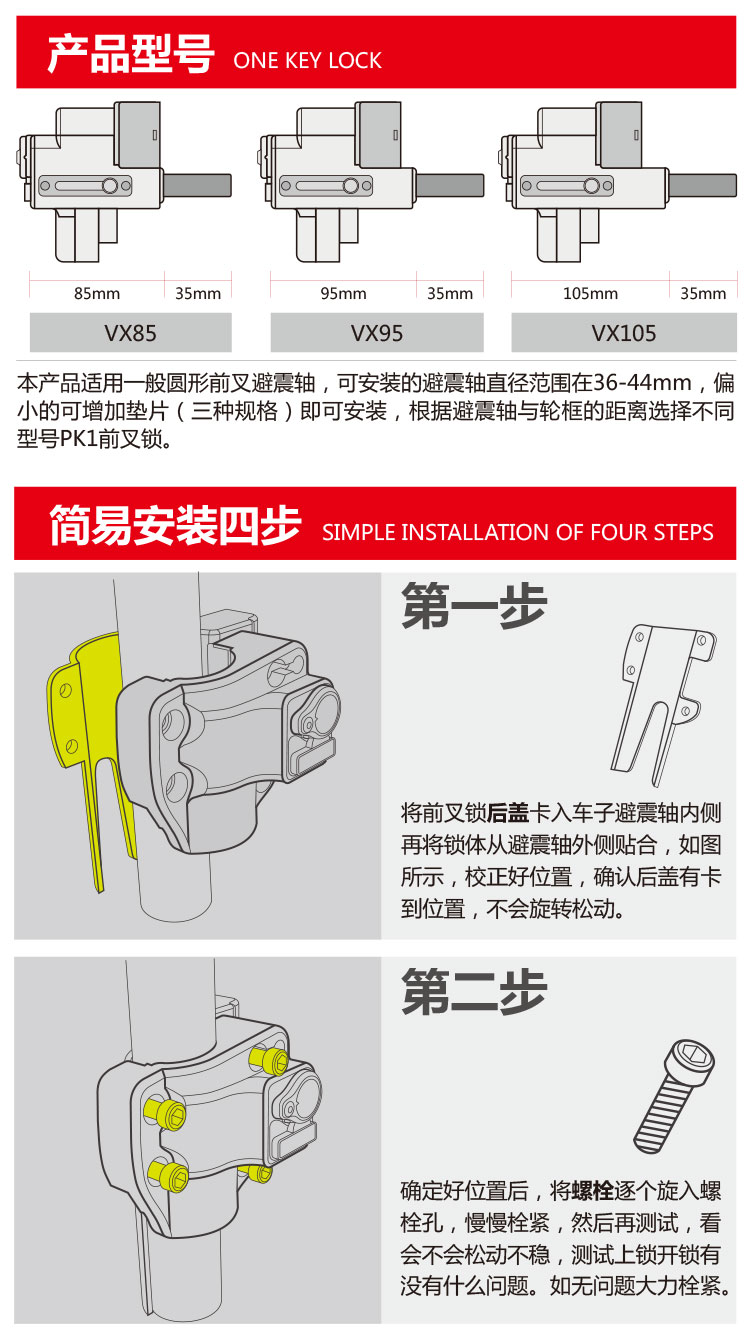 产品型号 ONE KEY LOCK

85mm 35mm
VX85

95mm 35mm
VX95

105mm 35mm
VX105

本产品适用一般圆形前叉避震轴，可安装的避震轴直径范围在36-44mm，偏小的可增加垫片（三种规格）即可安装，根据避震轴与轮框的距离选择不同型号PK1前叉锁。

简易安装四步 SIMPLE INSTALLATION OF FOUR STEPS

第一步

将前叉锁后盖卡入车子避震轴内侧再将锁体从避震轴外侧贴合，如图所示，校正好位置，确认后盖有卡到位置，不会旋转松动。

第二步

确定好位置后，将螺栓逐个旋入螺栓孔，慢慢栓紧，然后再测试，看会不会松动不稳，测试上锁开锁有没有什么问题。如无问题大力栓紧。