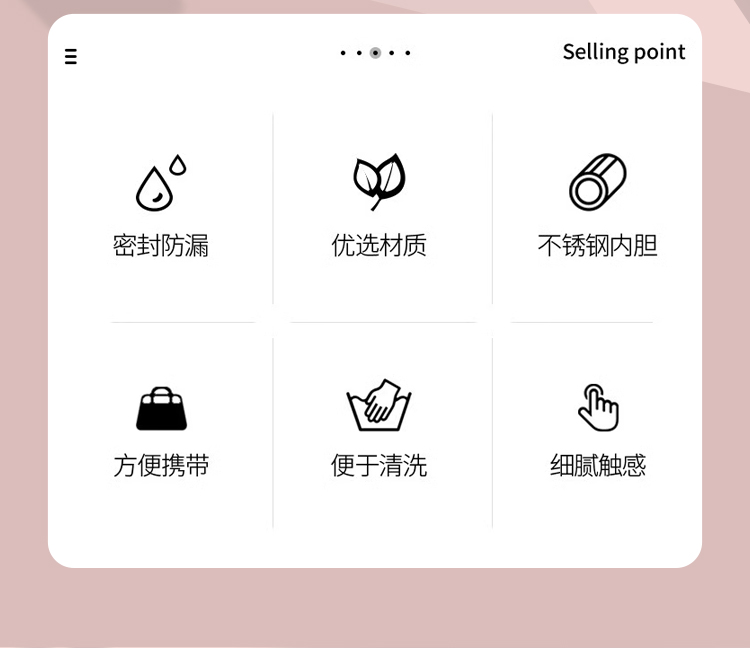 Selling point

密封防漏

优选材质

不锈钢内胆

方便携带

便于清洗

细腻触感