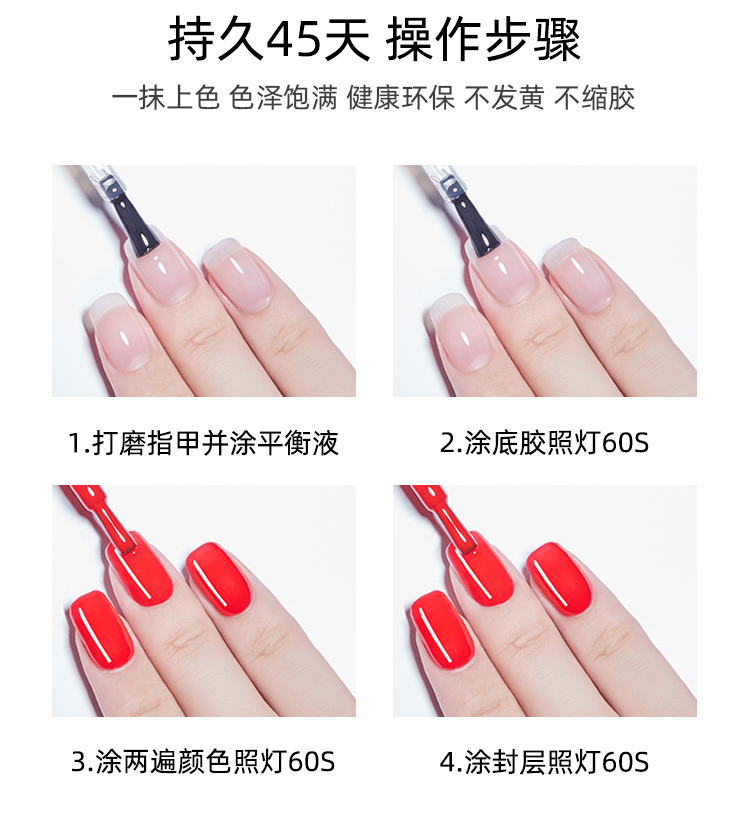 持久45天 操作步骤

一抹上色 色泽饱满 健康环保 不发黄 不缩胶

1.打磨指甲并涂平衡液

2.涂底胶照灯60S

3.涂两遍颜色照灯60S

4.涂封层照灯60S