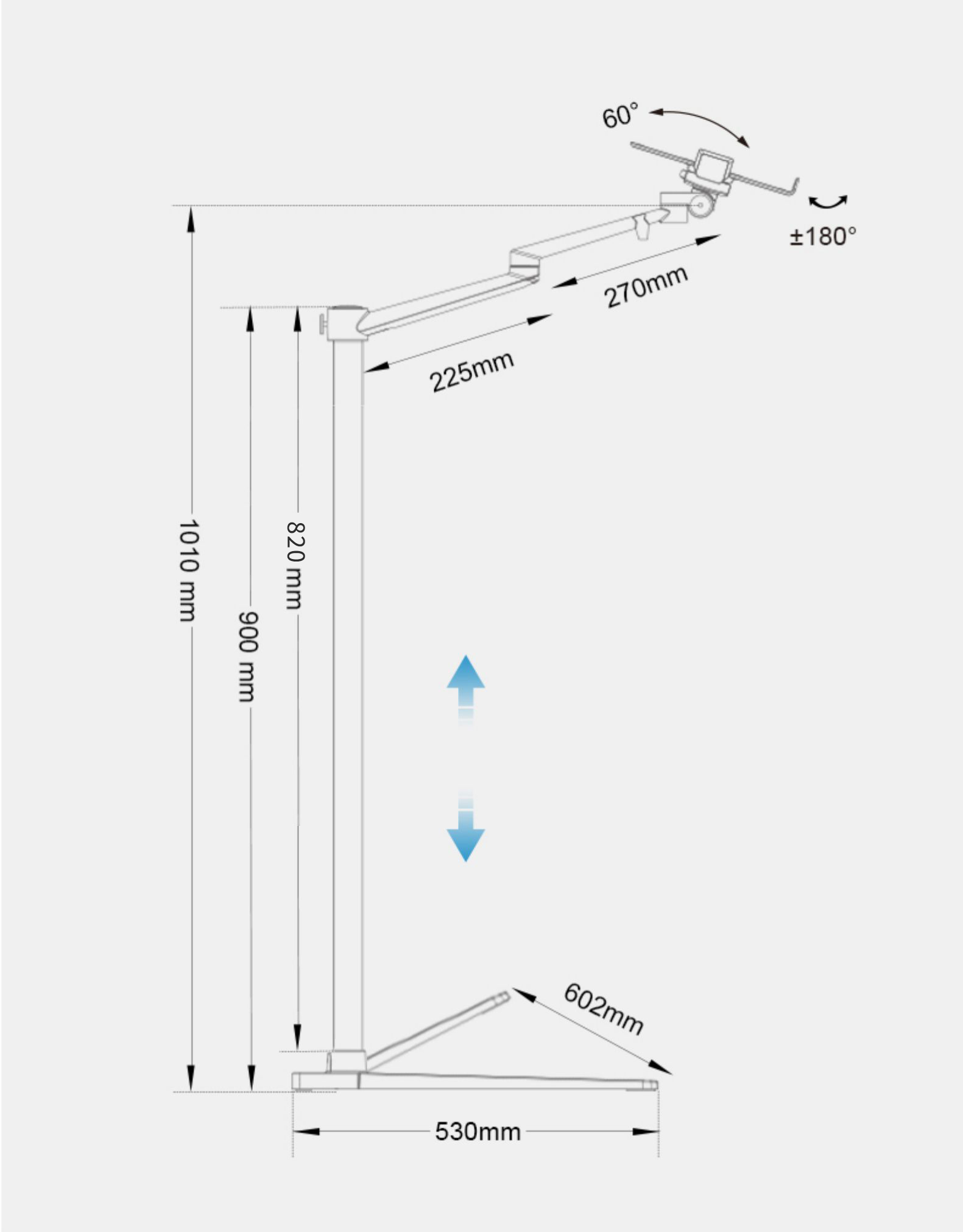 60°

±180°

270mm

225mm

1010 mm

900 mm

820 mm

602mm

530mm