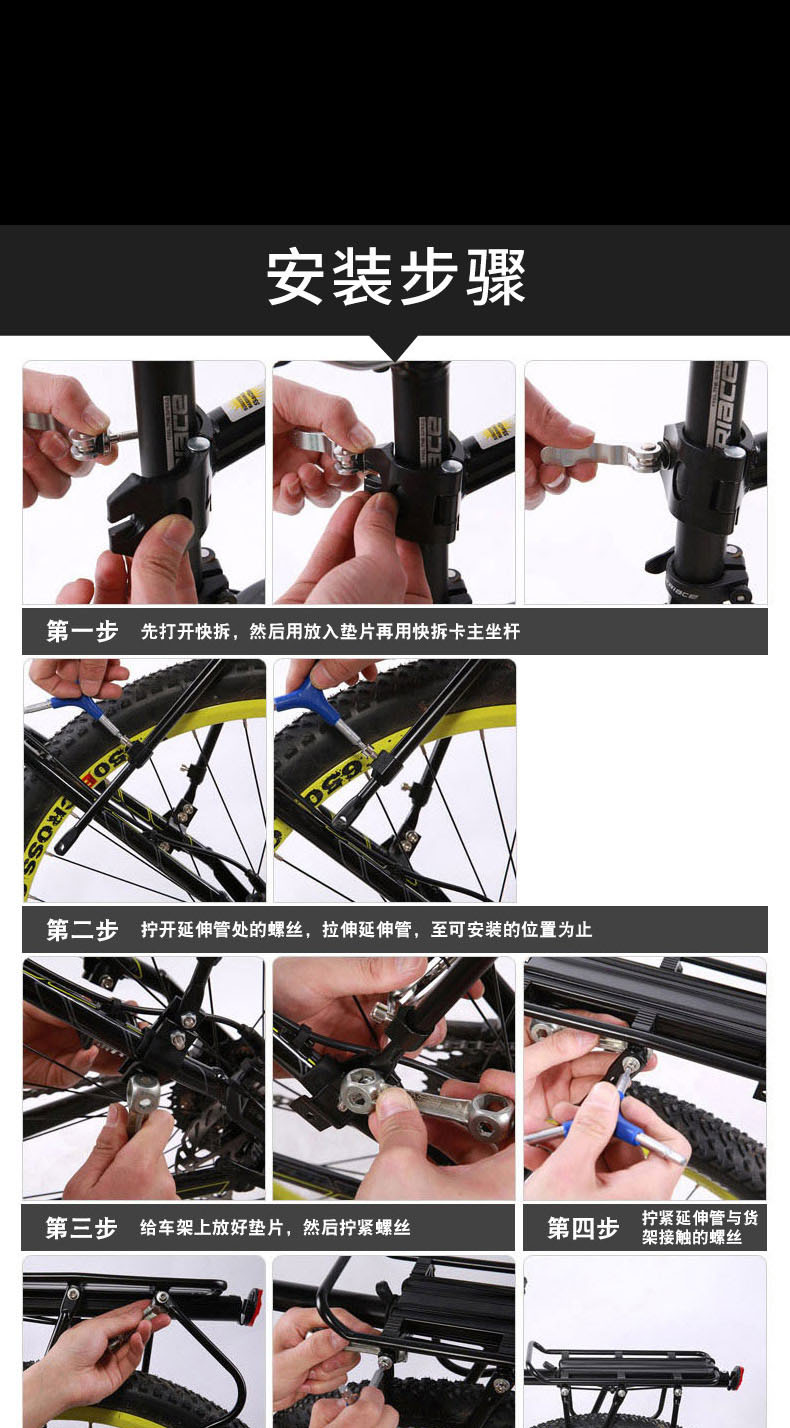 安装步骤

第一步 先打开快拆，然后用放入垫片再用快拆卡主坐杆

第二步 拧开延伸管处的螺丝，拉伸延伸管，至可安装的位置为止

第三步 给车架上放好垫片，然后拧紧螺丝

第四步 拧紧延伸管与货架接触的螺丝