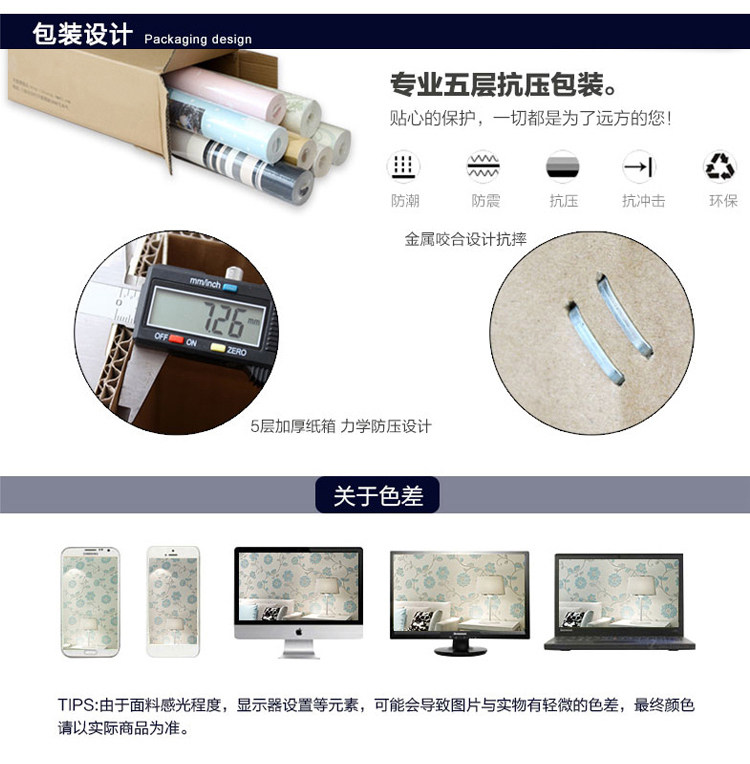 包装设计 Packaging design

专业五层抗压包装。
贴心的保护，一切都是为了远方的您！

防潮 防震 抗压 抗冲击 环保

金属咬合设计抗摔

mm/inch
7.26 mm
OFF ON ZERO

5层加厚纸箱 力学防压设计

关于色差

TIPS:由于面料感光程度，显示器设置等元素，可能会导致图片与实物有轻微的色差，最终颜色请以实际商品为准。