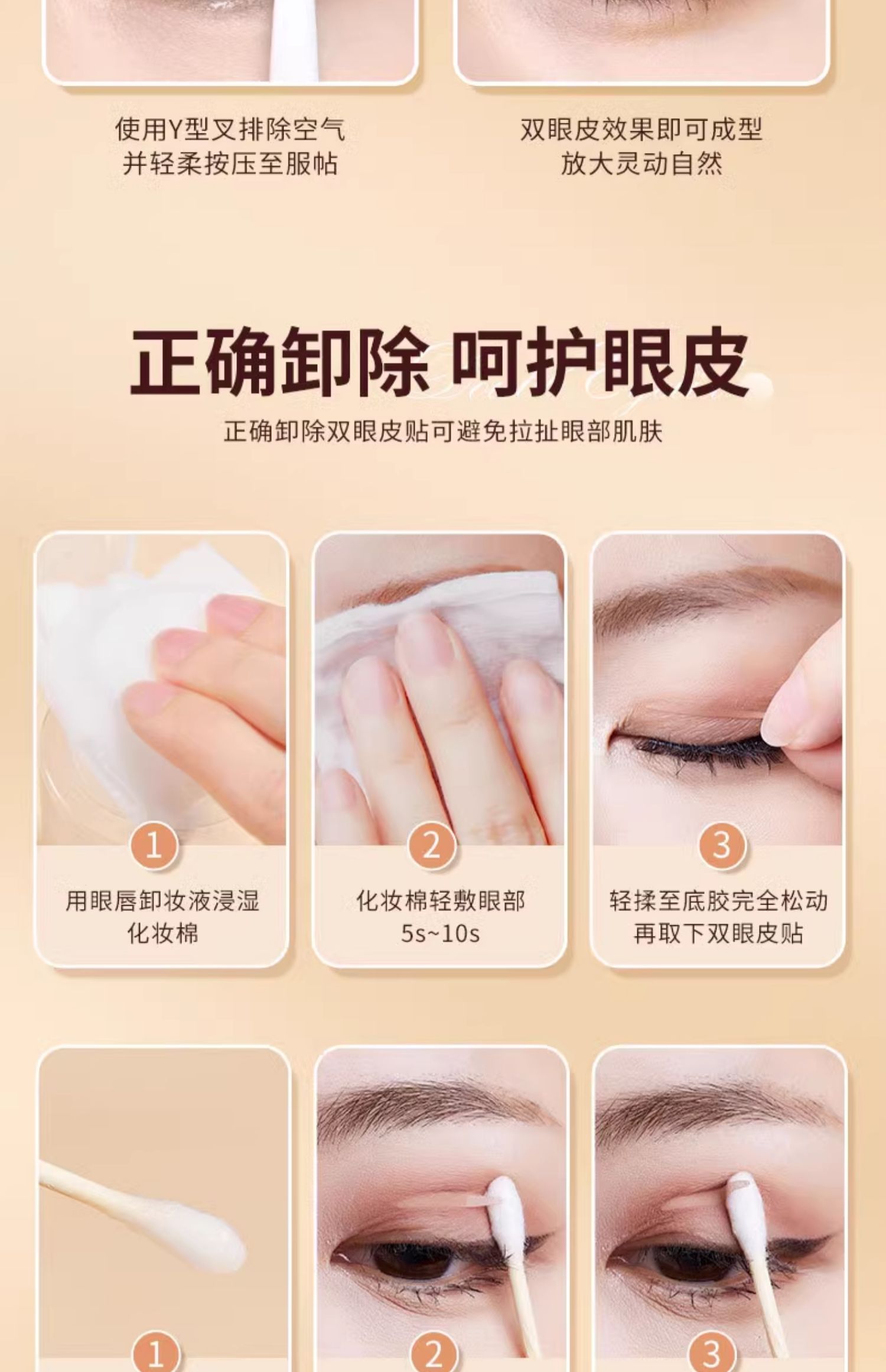 使用Y型叉排除空气
并轻柔按压至服帖

双眼皮效果即可成型
放大灵动自然

正确卸除 呵护眼皮

正确卸除双眼皮贴可避免拉扯眼部肌肤

1
用眼唇卸妆液浸湿
化妆棉

2
化妆棉轻敷眼部
5s~10s

3
轻揉至底胶完全松动
再取下双眼皮贴

1

2

3