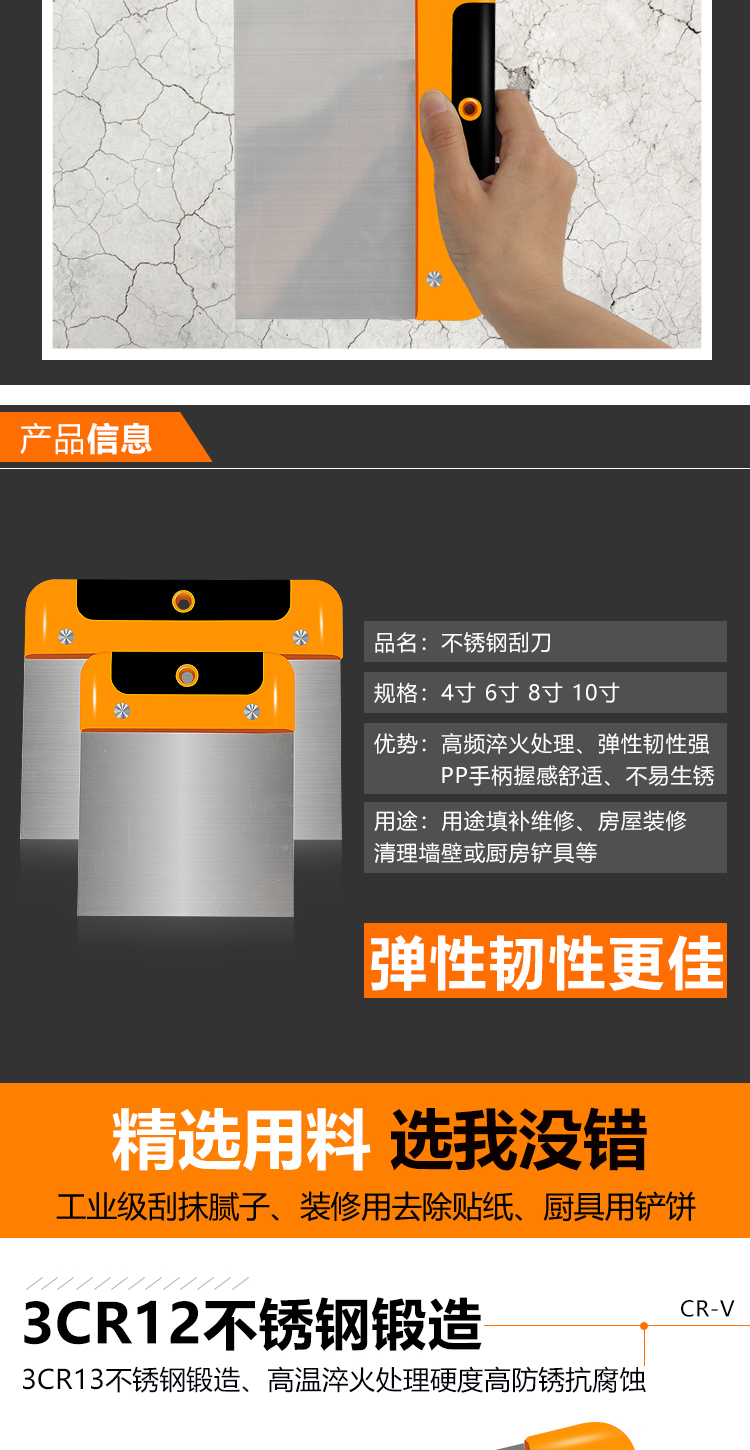 产品信息

品名：不锈钢刮刀

规格：4寸 6寸 8寸 10寸

优势：高频淬火处理、弹性韧性强
PP手柄握感舒适、不易生锈

用途：用途填补维修、房屋装修
清理墙壁或厨房铲具等

弹性韧性更佳

精选用料 选我没错

工业级刮抹腻子、装修用去除贴纸、厨具用铲饼

3CR12不锈钢锻造

CR-V

3CR13不锈钢锻造、高温淬火处理硬度高防锈抗腐蚀