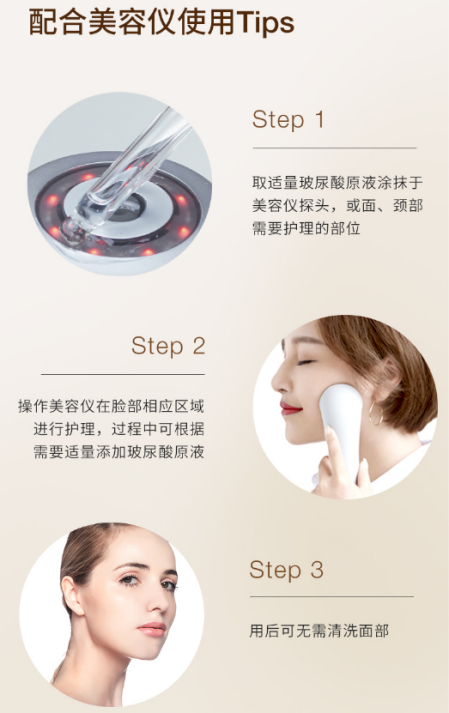 配合美容仪使用Tips

Step 1

取适量玻尿酸原液涂抹于美容仪探头，或面、颈部需要护理的部位

Step 2

操作美容仪在脸部相应区域进行护理，过程中可根据需要适量添加玻尿酸原液

Step 3

用后可无需清洗面部