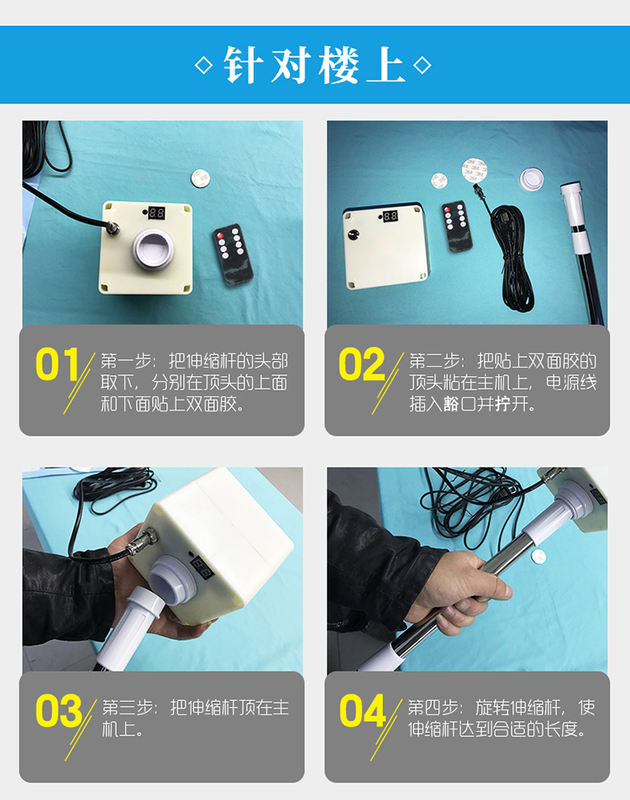 ◇针对楼上◇

01 第一步：把伸缩杆的头部取下，分别在顶头的上面和下面贴上双面胶。

02 第二步：把贴上双面胶的顶头粘在主机上，电源线插入豁口并拧开。

03 第三步：把伸缩杆顶在主机上。

04 第四步：旋转伸缩杆，使伸缩杆达到合适的长度。