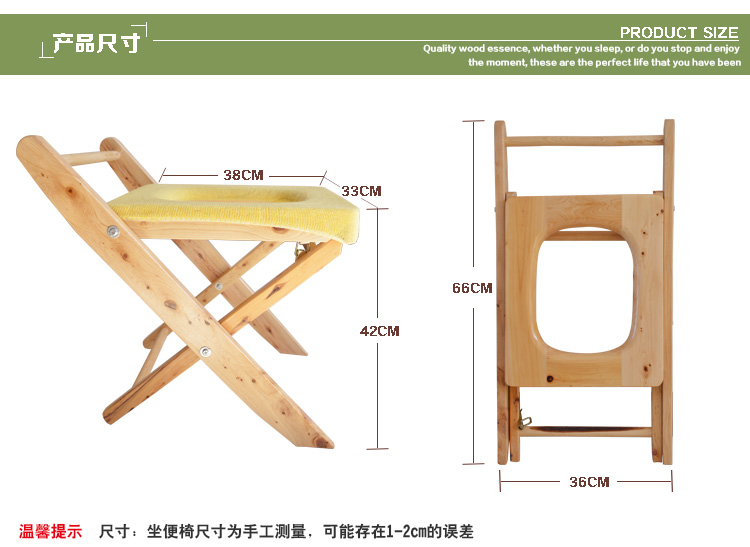 产品尺寸

PRODUCT SIZE

Quality wood essence, whether you sleep, or do you stop and enjoy the moment, these are the perfect life that you have been

38CM

33CM

42CM

66CM

36CM

温馨提示 尺寸：坐便椅尺寸为手工测量，可能存在1-2cm的误差