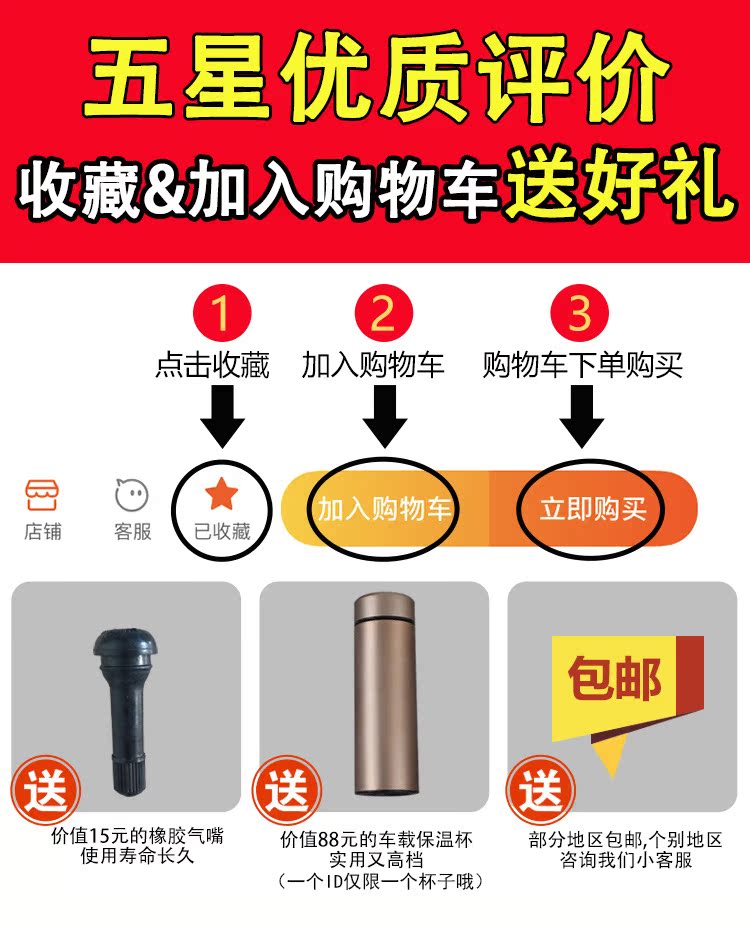 五星优质评价
收藏&加入购物车送好礼

1
点击收藏

2
加入购物车

3
购物车下单购买

店铺 客服 已收藏 加入购物车 立即购买

送
价值15元的橡胶气嘴
使用寿命长久

送
价值88元的车载保温杯
实用又高档
（一个ID仅限一个杯子哦）

包邮
送
部分地区包邮,个别地区
咨询我们小客服