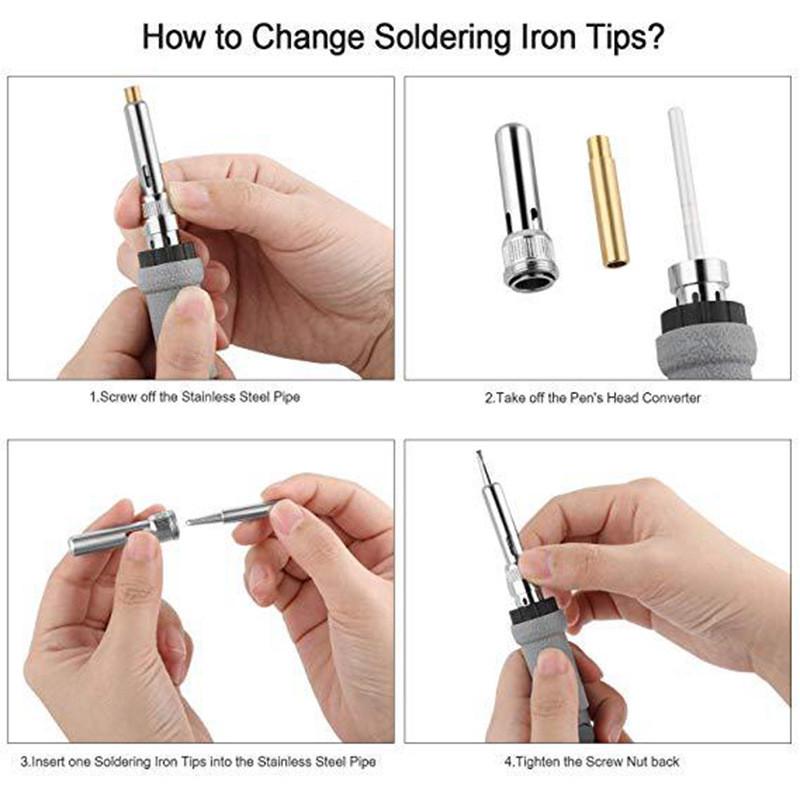 How to Change Soldering Iron Tips?

1.Screw off the Stainless Steel Pipe

2.Take off the Pen's Head Converter

3.Insert one Soldering Iron Tips into the Stainless Steel Pipe

4.Tighten the Screw Nut back