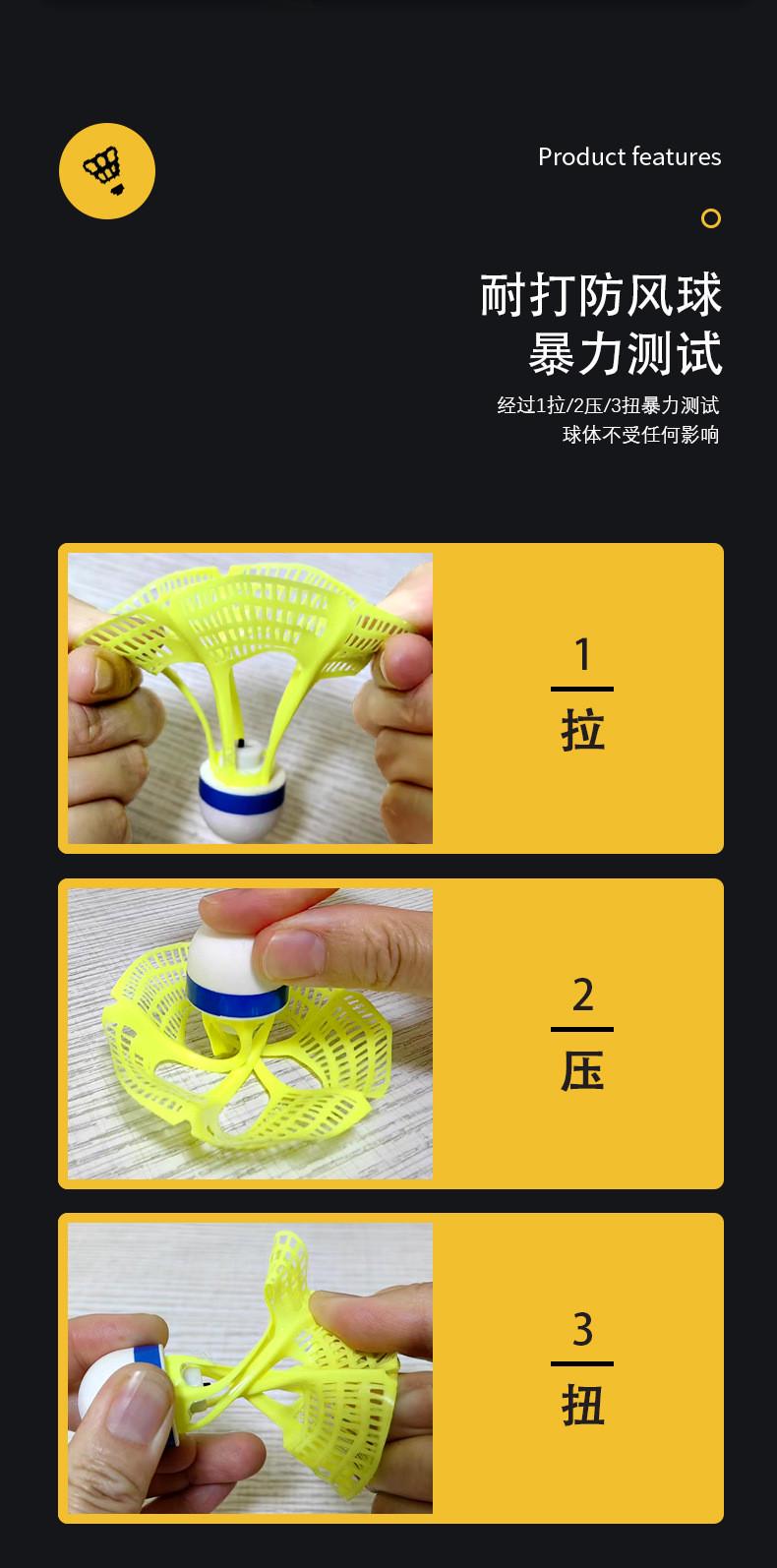 Product features

耐打防风球
暴力测试

经过1拉/2压/3扭暴力测试
球体不受任何影响

1
拉

2
压

3
扭