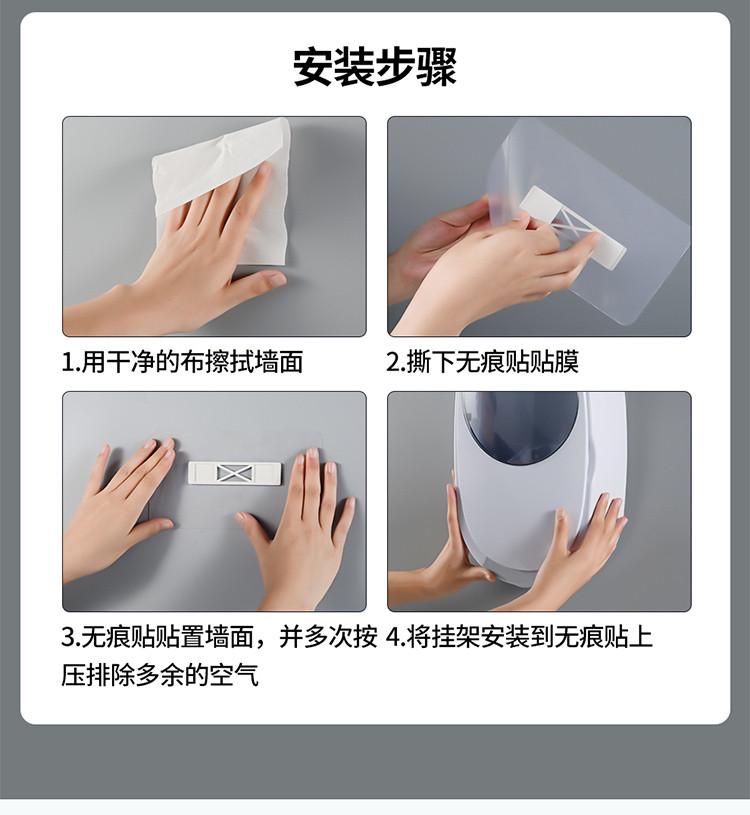 安装步骤

1.用干净的布擦拭墙面

2.撕下无痕贴贴膜

3.无痕贴贴置墙面，并多次按压排除多余的空气

4.将挂架安装到无痕贴上