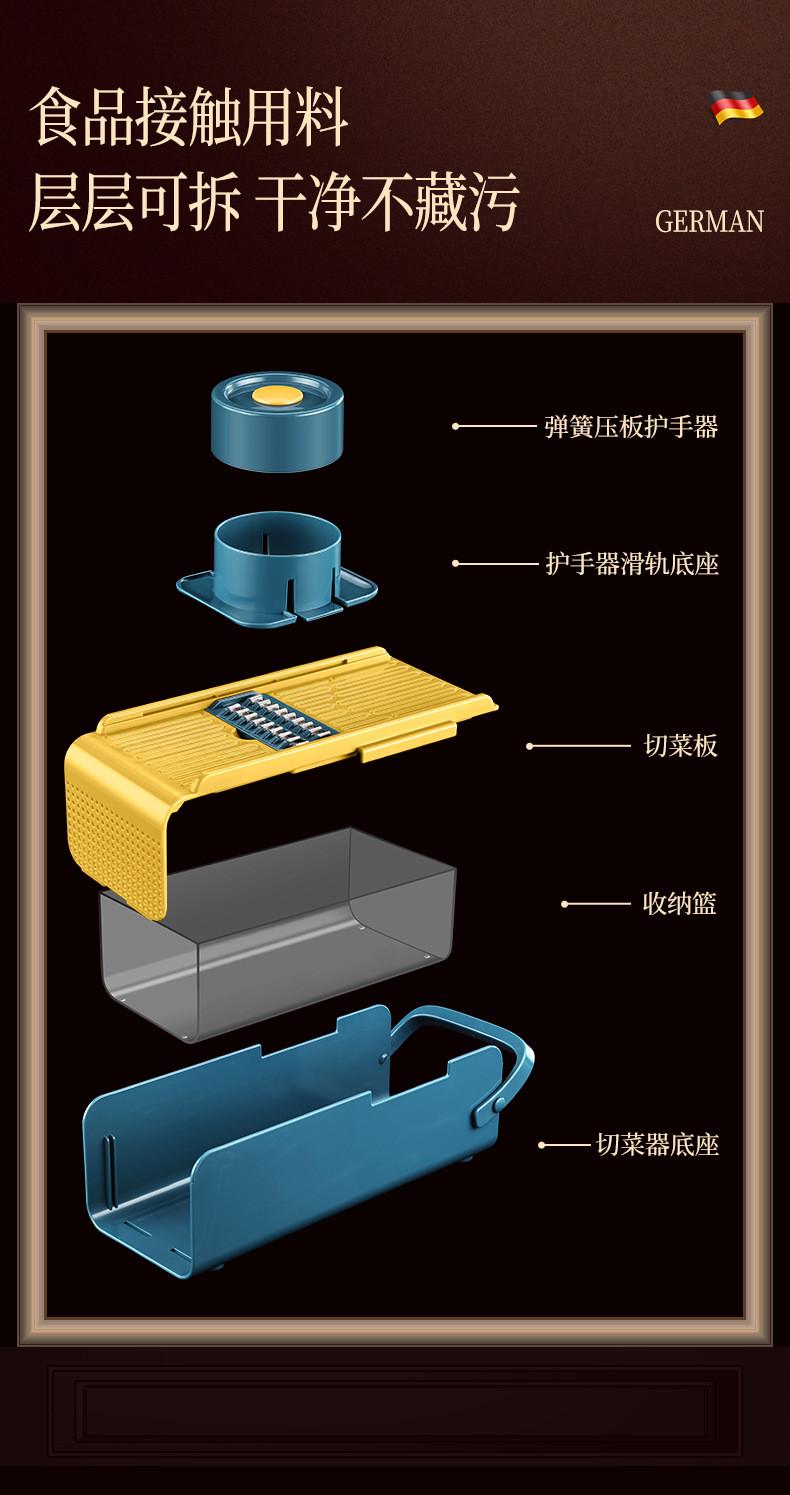 食品接触用料
层层可拆 干净不藏污

GERMAN

弹簧压板护手器

护手器滑轨底座

切菜板

收纳篮

切菜器底座