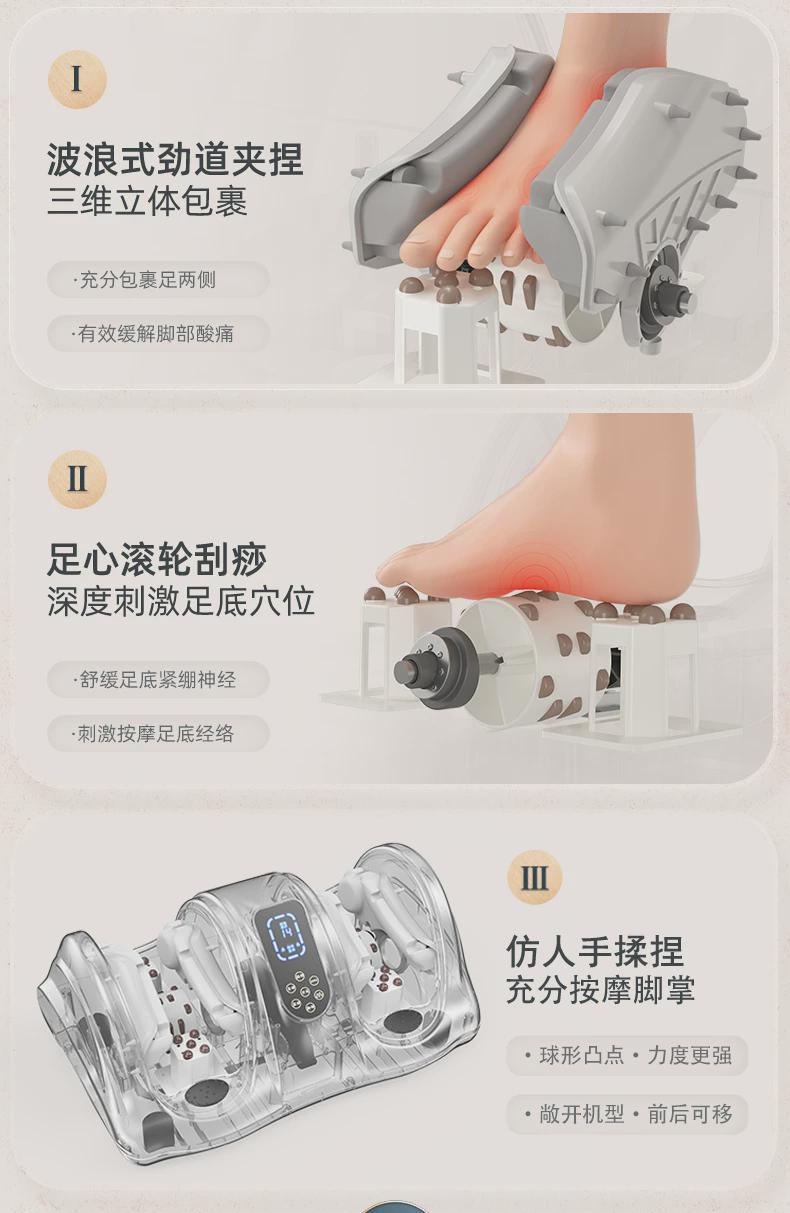 I

波浪式劲道夹捏
三维立体包裹

·充分包裹足两侧

·有效缓解脚部酸痛

II

足心滚轮刮痧
深度刺激足底穴位

·舒缓足底紧绷神经

·刺激按摩足底经络

III

仿人手揉捏
充分按摩脚掌

• 球形凸点 • 力度更强

• 敞开机型 • 前后可移