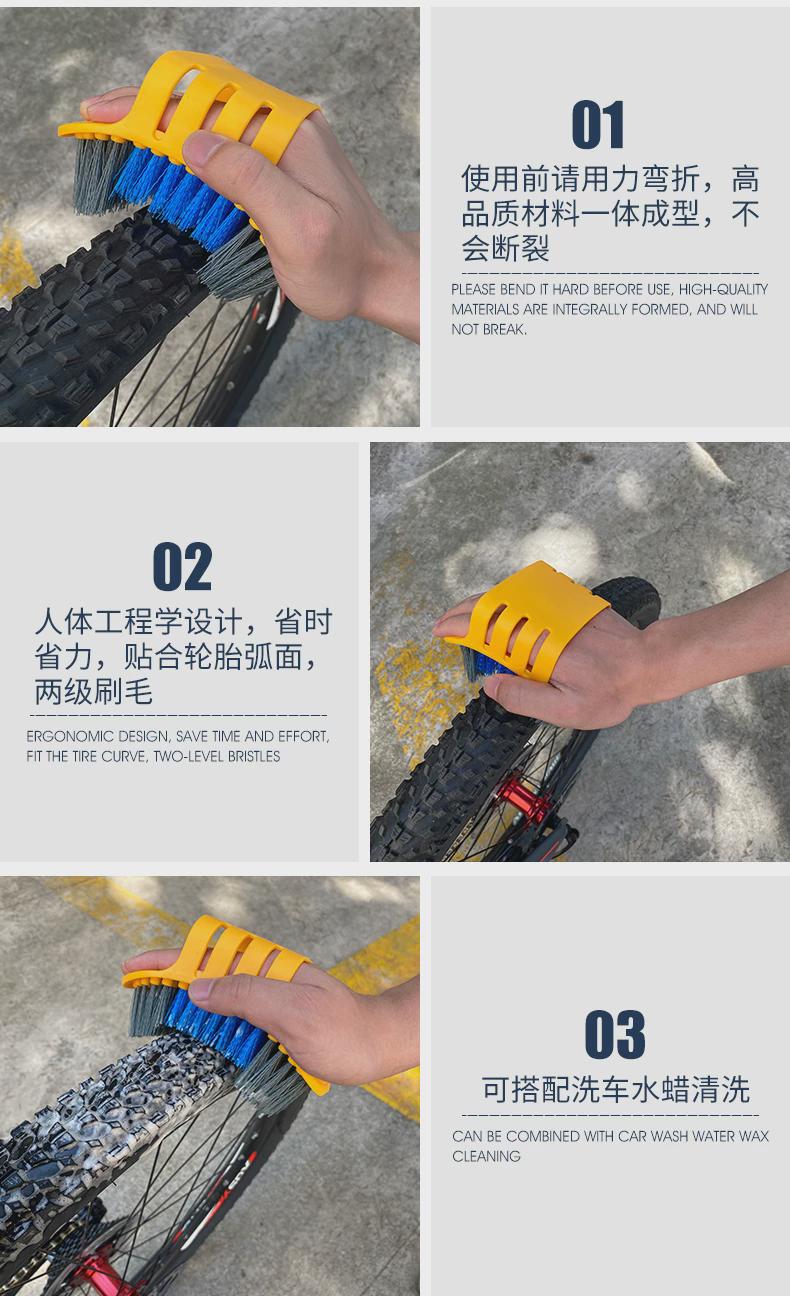 01

使用前请用力弯折，高品质材料一体成型，不会断裂

PLEASE BEND IT HARD BEFORE USE, HIGH-QUALITY MATERIALS ARE INTEGRALLY FORMED, AND WILL NOT BREAK.

02

人体工程学设计，省时省力，贴合轮胎弧面，两级刷毛

ERGONOMIC DESIGN, SAVE TIME AND EFFORT, FIT THE TIRE CURVE, TWO-LEVEL BRISTLES

03

可搭配洗车水蜡清洗

CAN BE COMBINED WITH CAR WASH WATER WAX CLEANING