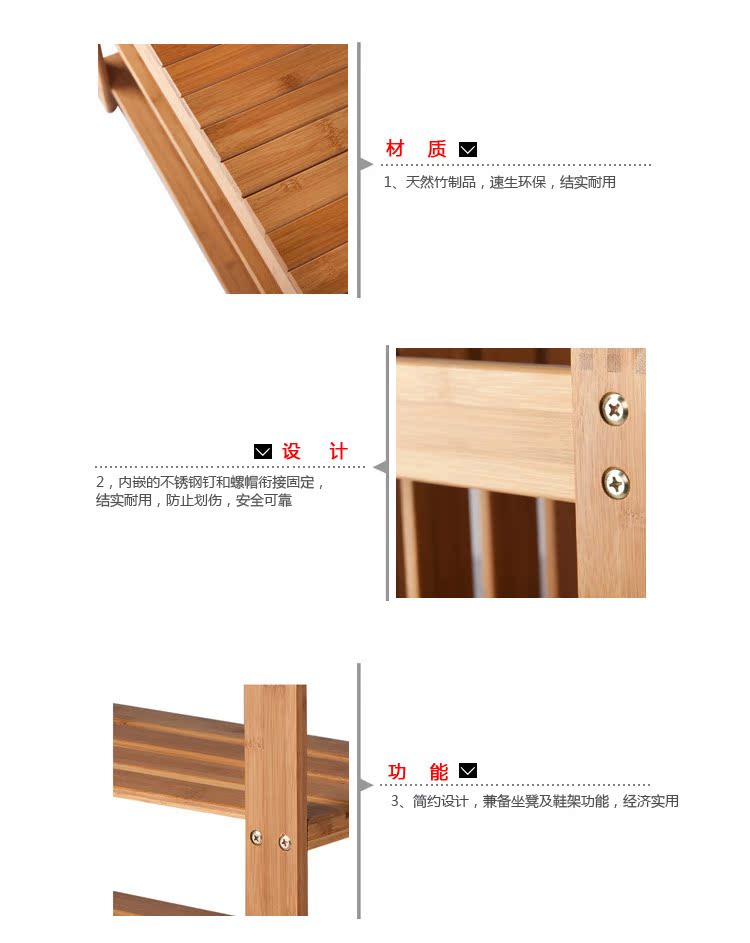 材 质

1、天然竹制品，速生环保，结实耐用

设 计

2，内嵌的不锈钢钉和螺帽衔接固定，结实耐用，防止划伤，安全可靠

功 能

3、简约设计，兼备坐凳及鞋架功能，经济实用