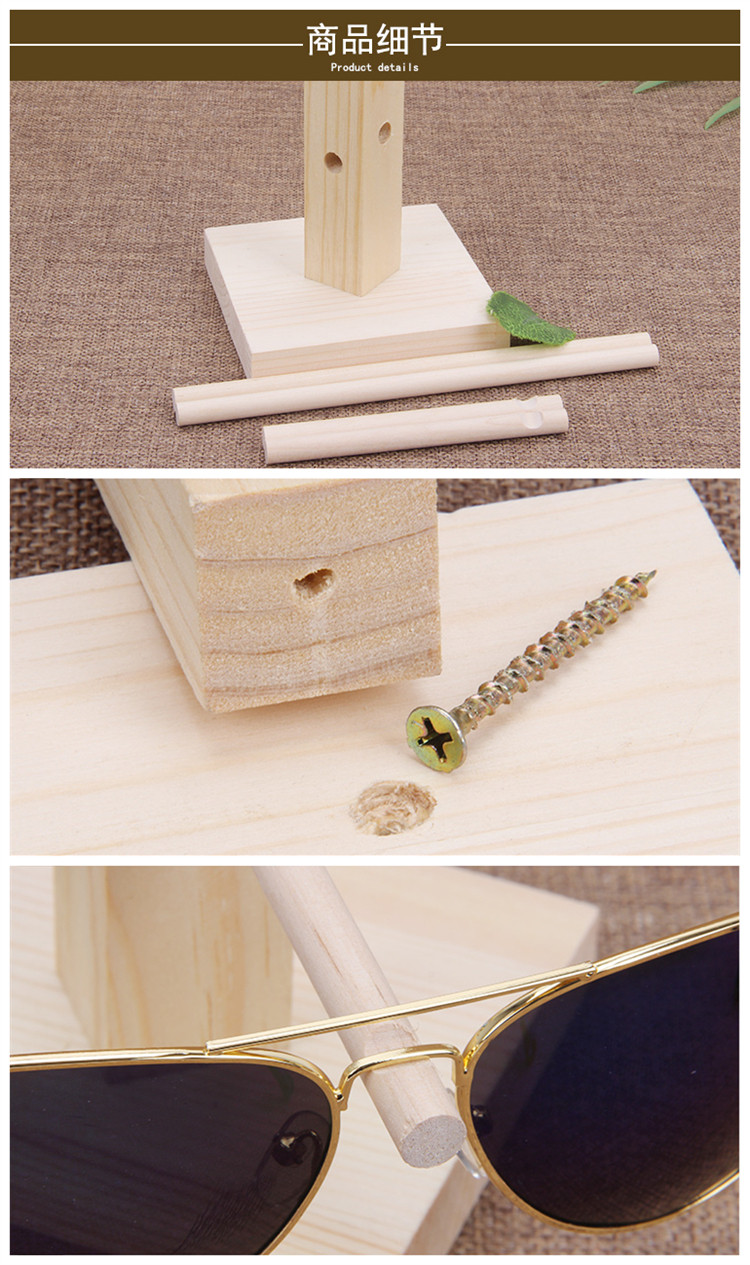 商品细节
Product details