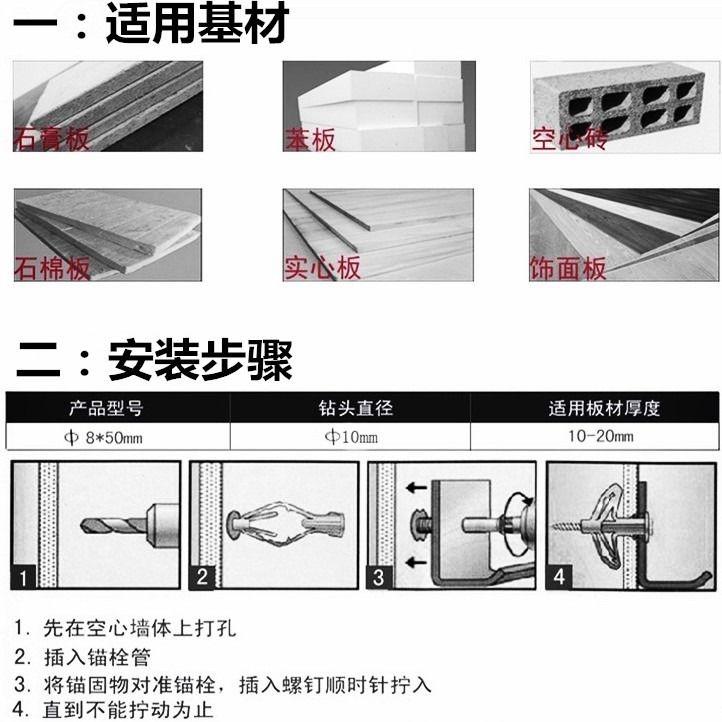 一：适用基材

石膏板

苯板

空心砖

石棉板

实心板

饰面板

二：安装步骤

| 产品型号 | 钻头直径 | 适用板材厚度 |
|---|---|---|
| Φ 8*50mm | Φ10mm | 10-20mm |

1

2

3

4

1. 先在空心墙体上打孔
2. 插入锚栓管
3. 将锚固物对准锚栓，插入螺钉顺时针拧入
4. 直到不能拧动为止