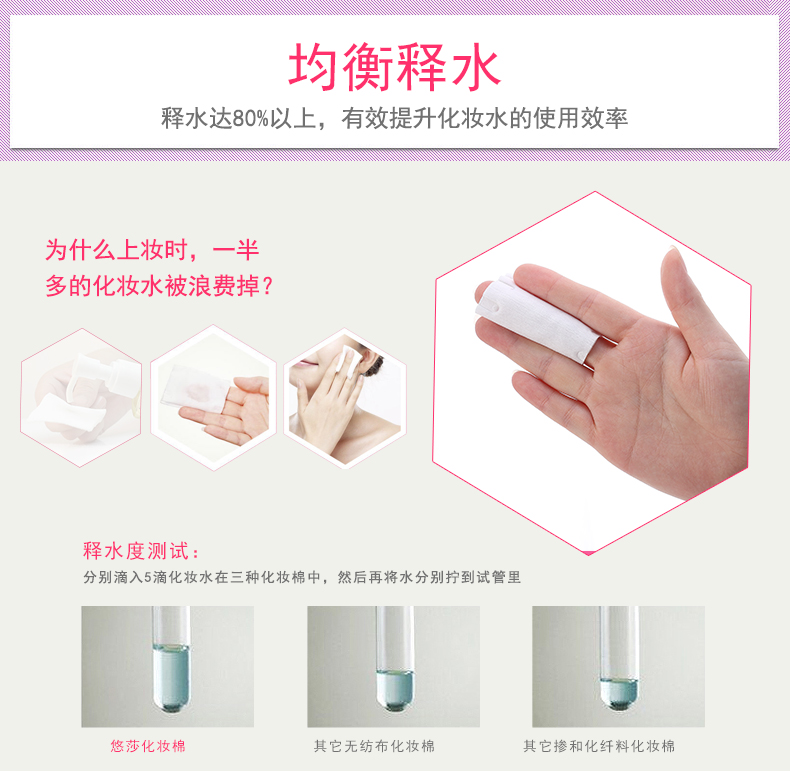 均衡释水

释水达80%以上，有效提升化妆水的使用效率

为什么上妆时，一半多的化妆水被浪费掉？

释水度测试：

分别滴入5滴化妆水在三种化妆棉中，然后再将水分别拧到试管里

悠莎化妆棉

其它无纺布化妆棉

其它掺和化纤料化妆棉