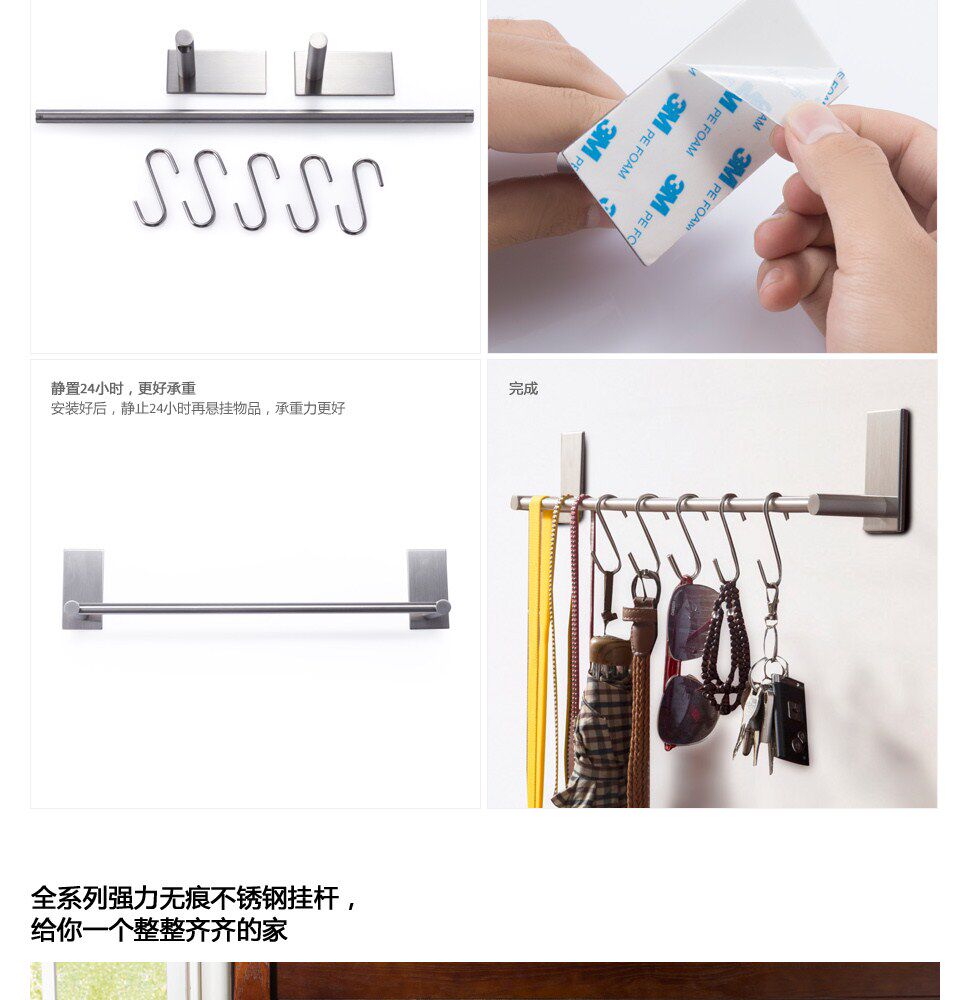 3M PE FOAM 3M PE FOAM 3M PE FOAM 3M PE FOAM

静置24小时，更好承重
安装好后，静止24小时再悬挂物品，承重力更好

完成

全系列强力无痕不锈钢挂杆，
给你一个整整齐齐的家