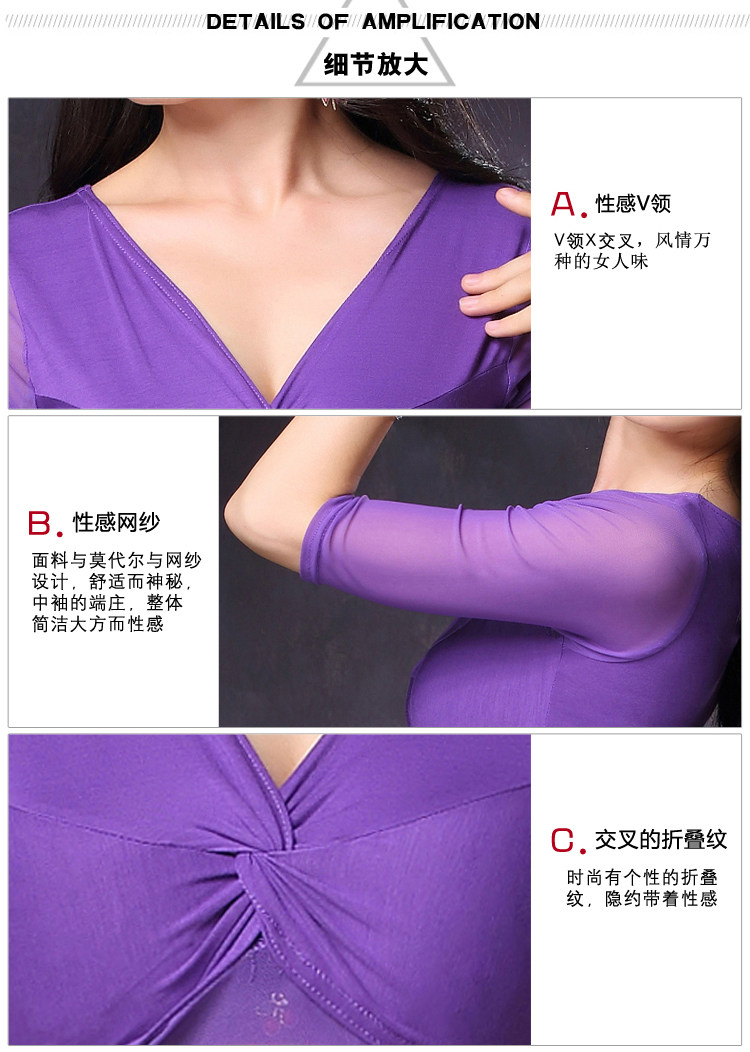 DETAILS OF AMPLIFICATION
细节放大

A. 性感V领
V领X交叉，风情万种的女人味

B. 性感网纱
面料与莫代尔与网纱设计，舒适而神秘，中袖的端庄，整体简洁大方而性感

C. 交叉的折叠纹
时尚有个性的折叠纹，隐约带着性感