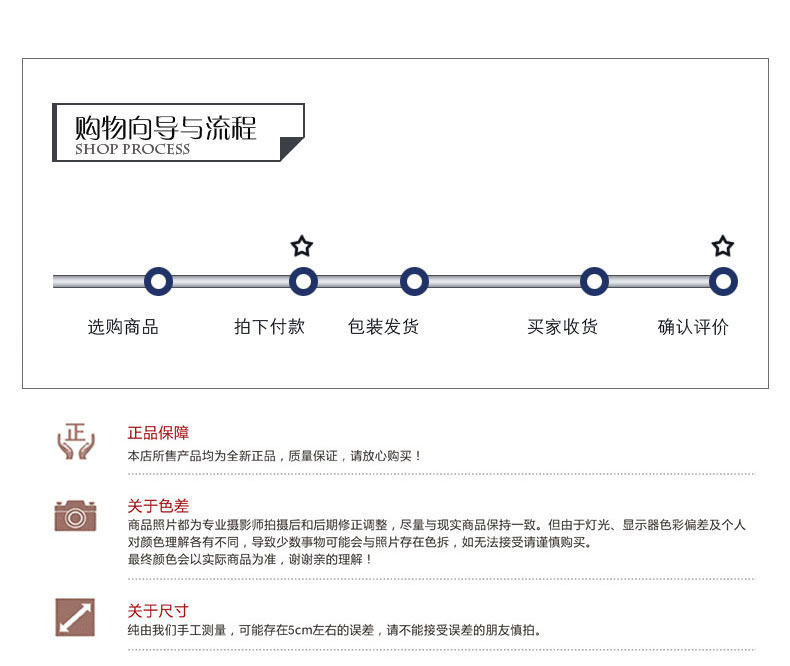 购物向导与流程
SHOP PROCESS

选购商品
拍下付款
包装发货
买家收货
确认评价

正

正品保障
本店所售产品均为全新正品，质量保证，请放心购买！

关于色差
商品照片都为专业摄影师拍摄后和后期修正调整，尽量与现实商品保持一致。但由于灯光、显示器色彩偏差及个人对颜色理解各有不同，导致少数事物可能会与照片存在色拆，如无法接受请谨慎购买。
最终颜色会以实际商品为准，谢谢亲的理解！

关于尺寸
纯由我们手工测量，可能存在5cm左右的误差，请不能接受误差的朋友慎拍。