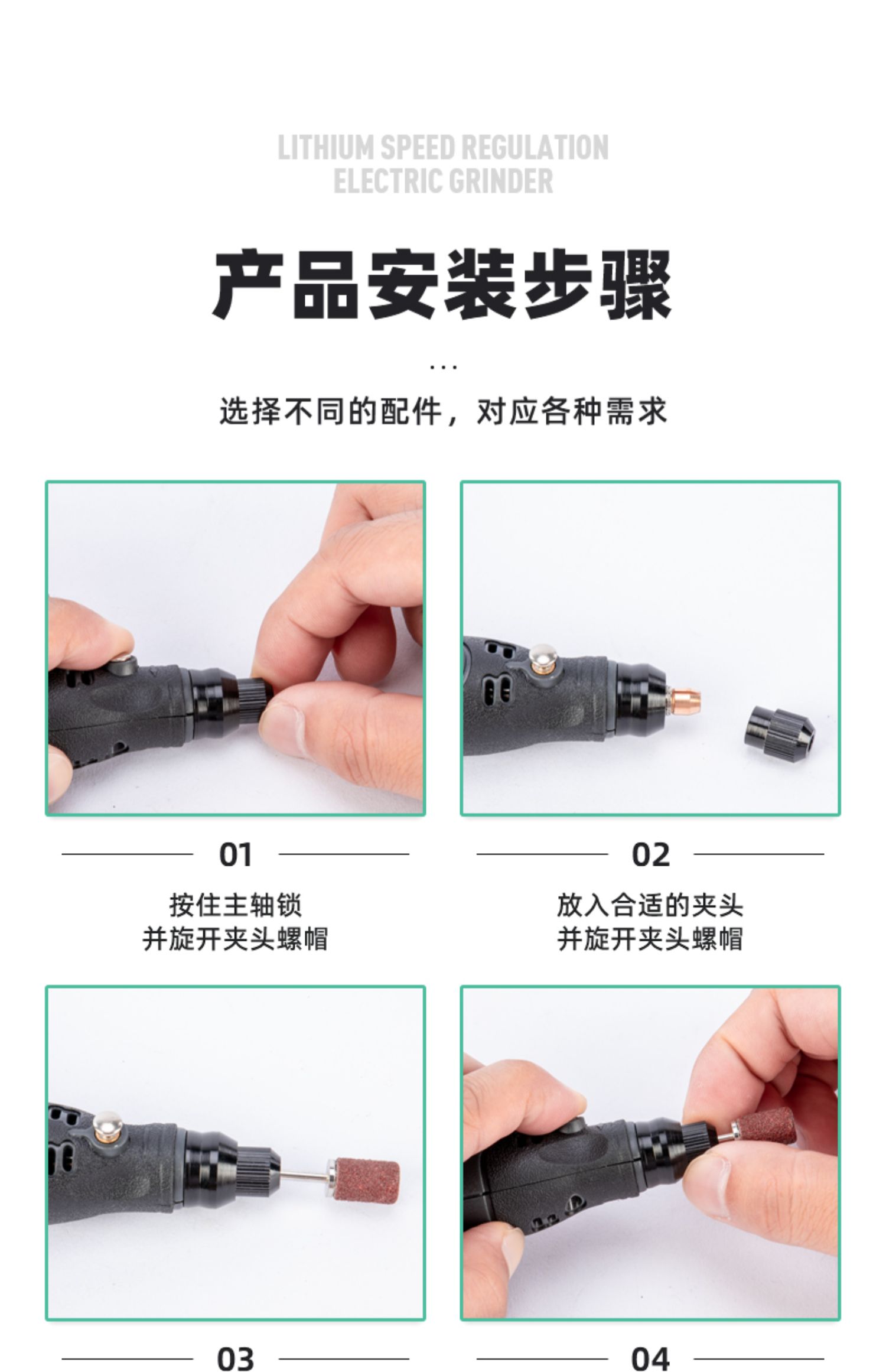 LITHIUM SPEED REGULATION
ELECTRIC GRINDER

产品安装步骤

...

选择不同的配件，对应各种需求

01

按住主轴锁
并旋开夹头螺帽

02

放入合适的夹头
并旋开夹头螺帽

03

04