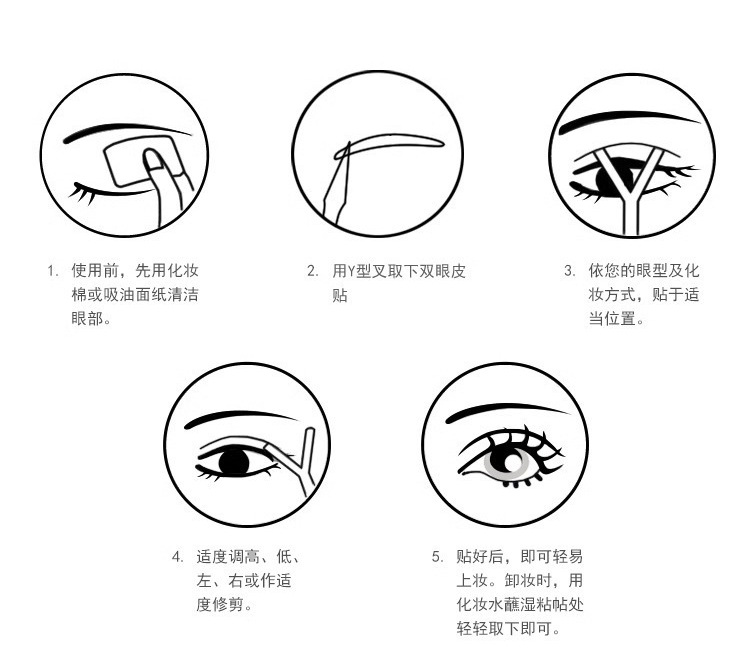 1. 使用前，先用化妆棉或吸油面纸清洁眼部。

2. 用Y型叉取下双眼皮贴

3. 依您的眼型及化妆方式，贴于适当位置。

4. 适度调高、低、左、右或作适度修剪。

5. 贴好后，即可轻易上妆。卸妆时，用化妆水蘸湿粘帖处轻轻取下即可。