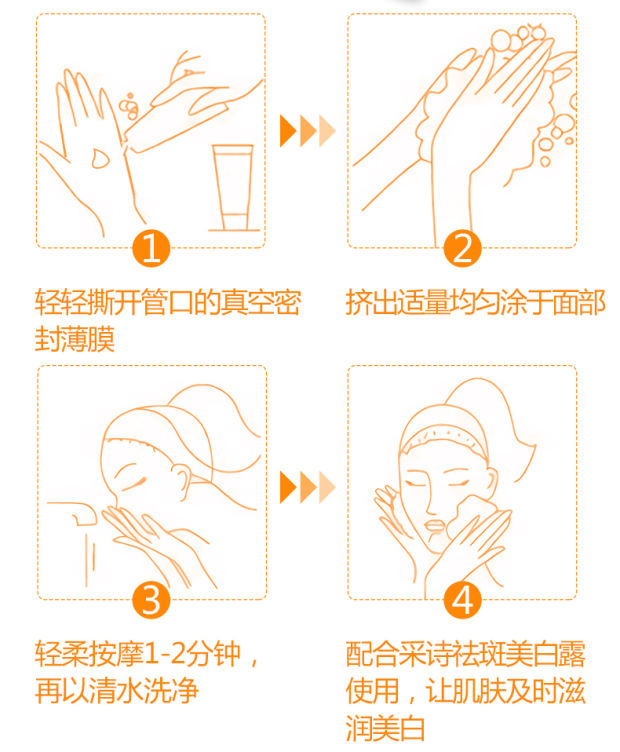 1

轻轻撕开管口的真空密封薄膜

2

挤出适量均匀涂于面部

3

轻柔按摩1-2分钟，再以清水洗净

4

配合采诗祛斑美白露使用，让肌肤及时滋润美白