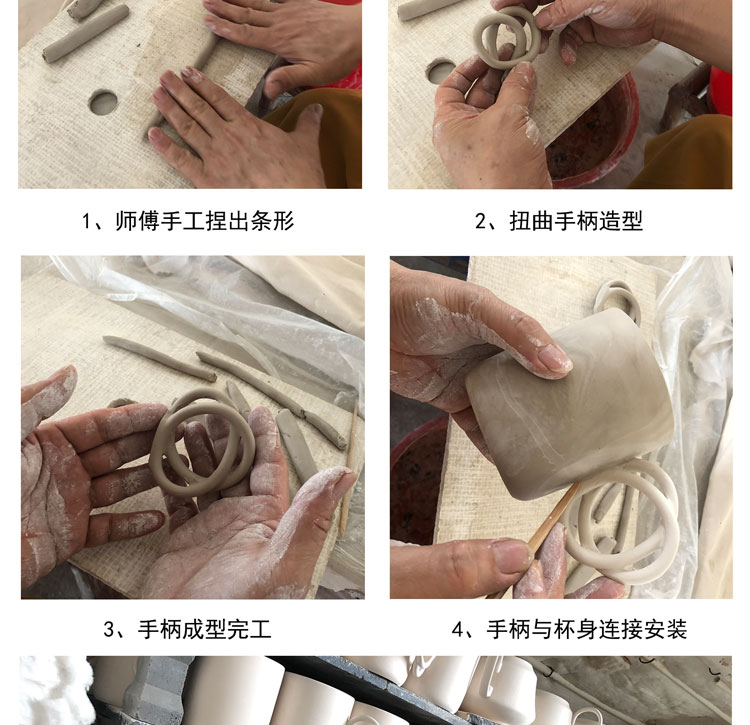 1、师傅手工捏出条形

2、扭曲手柄造型

3、手柄成型完工

4、手柄与杯身连接安装