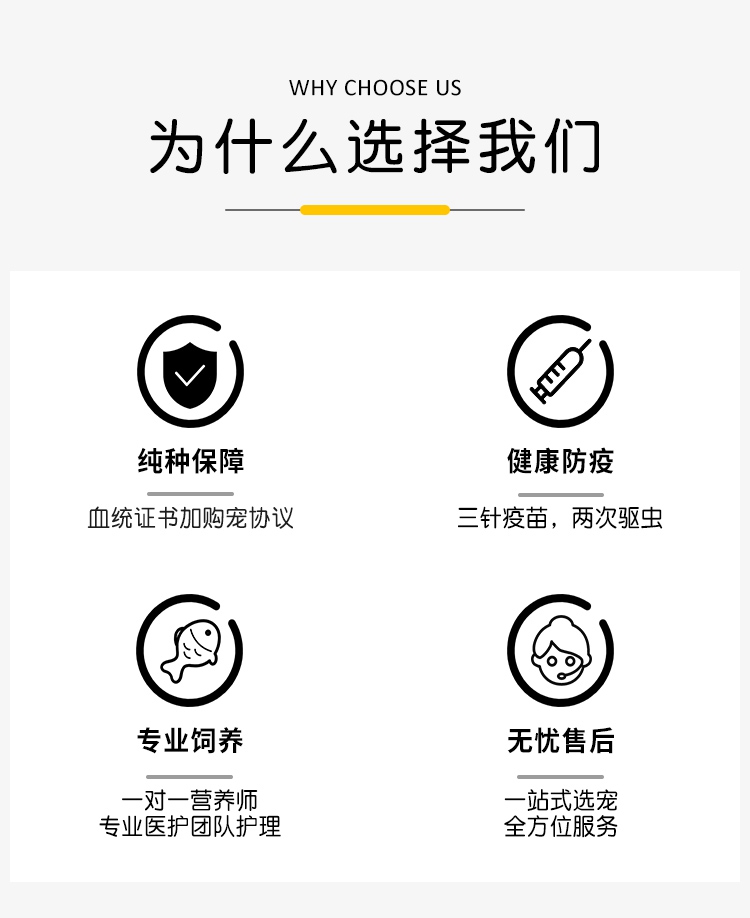 WHY CHOOSE US

为什么选择我们

纯种保障

血统证书加购宠协议

健康防疫

三针疫苗，两次驱虫

专业饲养

一对一营养师
专业医护团队护理

无忧售后

一站式选宠
全方位服务