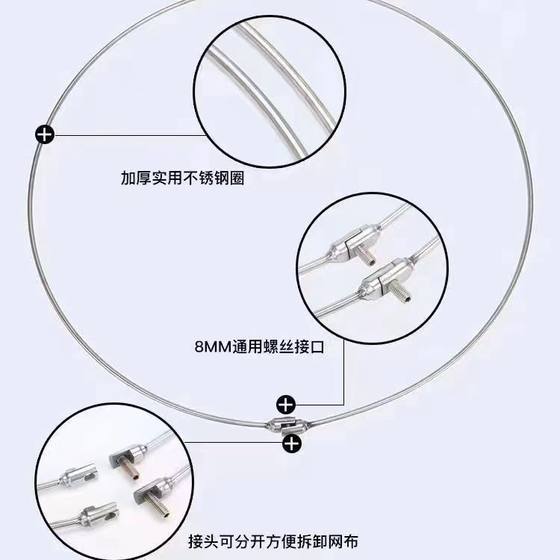 加厚实用不锈钢圈

8MM通用螺丝接口

接头可分开方便拆卸网布