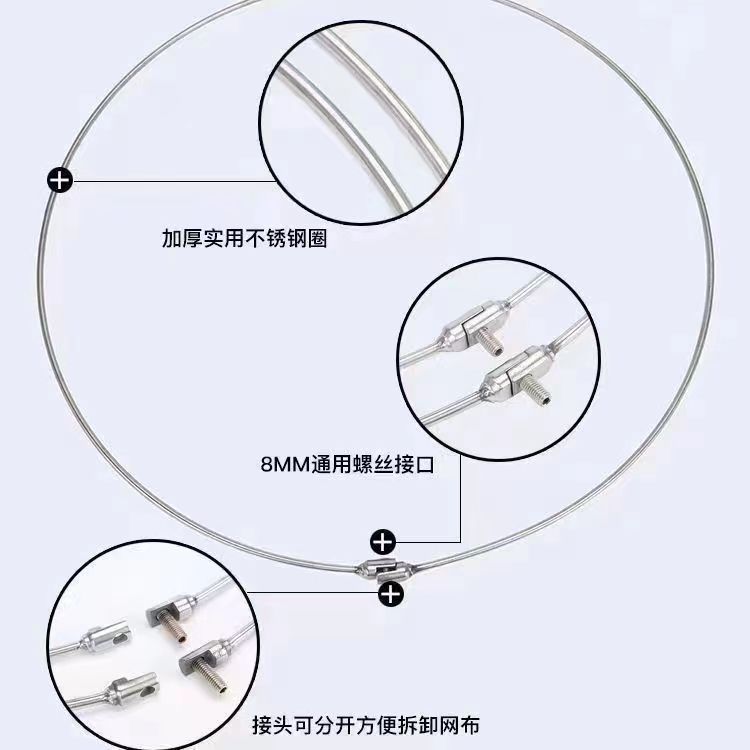 加厚实用不锈钢圈

8MM通用螺丝接口

接头可分开方便拆卸网布