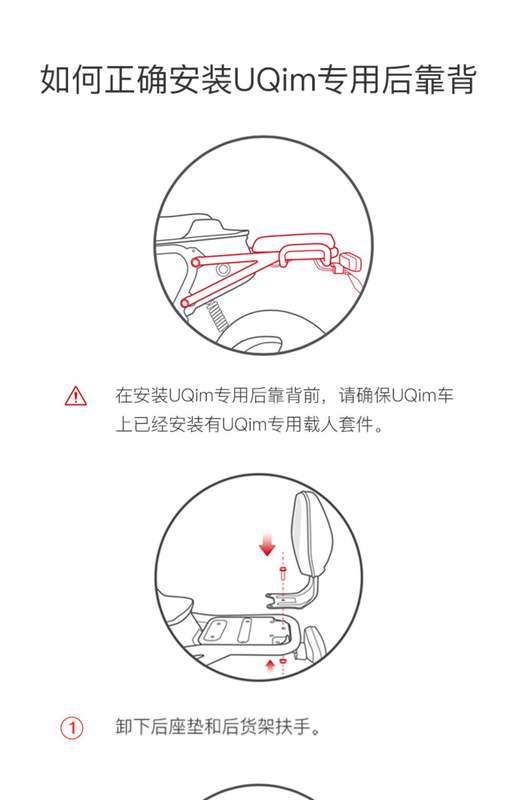 如何正确安装UQim专用后靠背

在安装UQim专用后靠背前，请确保UQim车上已经安装有UQim专用载人套件。

①　卸下后座垫和后货架扶手。