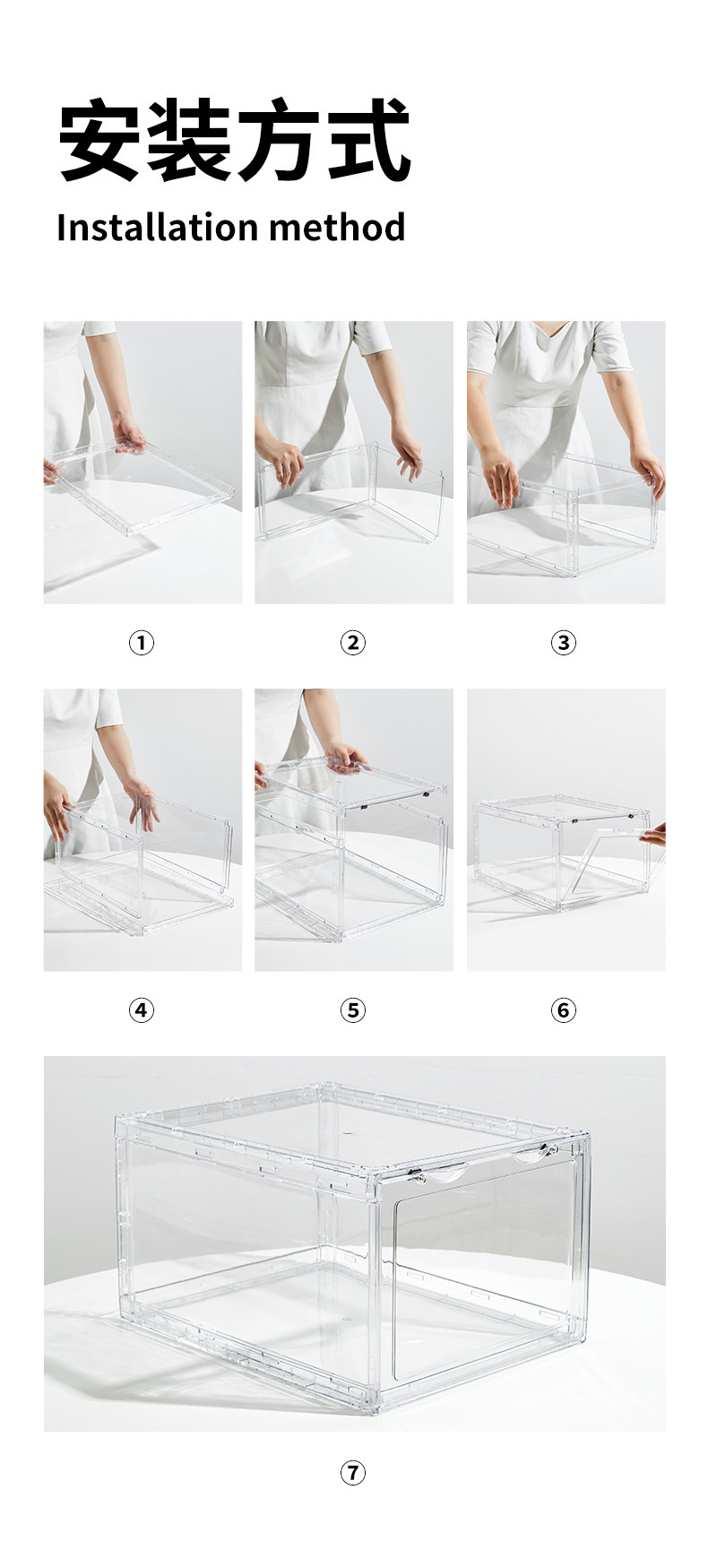 安装方式
Installation method

①

②

③

④

⑤

⑥

⑦