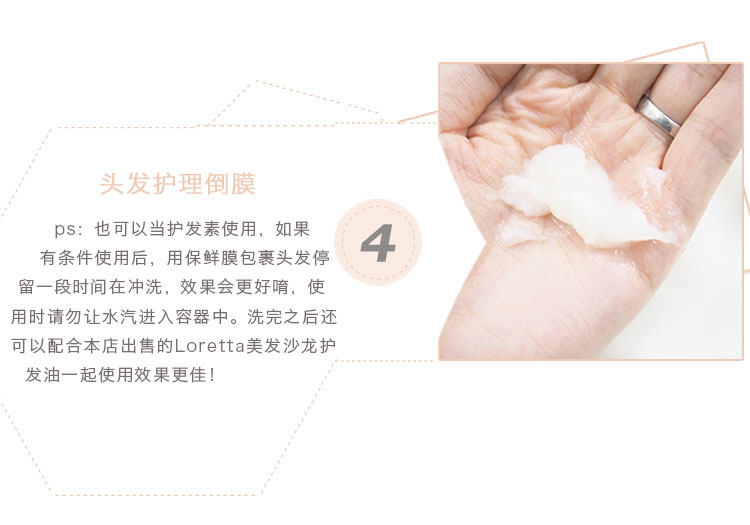 头发护理倒膜

ps：也可以当护发素使用，如果有条件使用后，用保鲜膜包裹头发停留一段时间在冲洗，效果会更好唷，使用时请勿让水汽进入容器中。洗完之后还可以配合本店出售的Loretta美发沙龙护发油一起使用效果更佳！

4