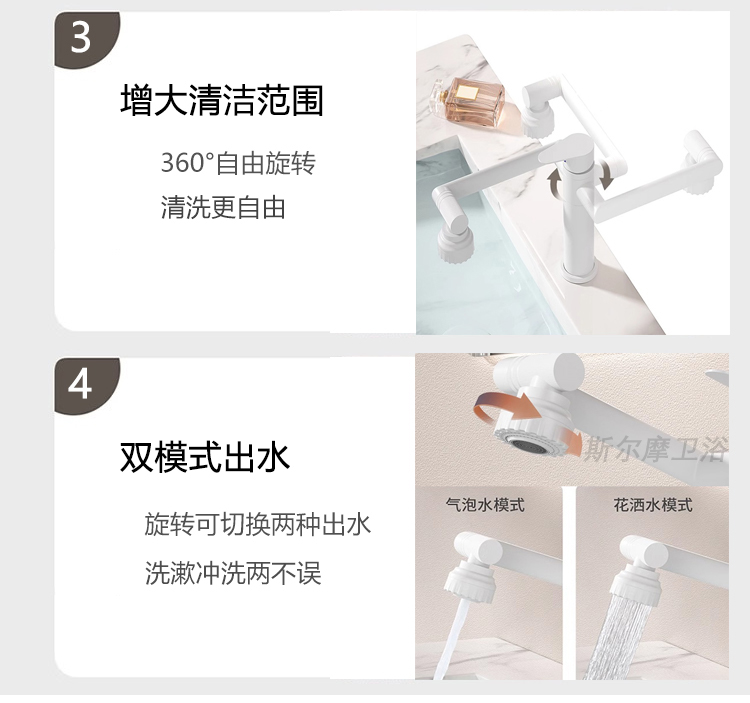 3

增大清洁范围

360°自由旋转

清洗更自由

4

双模式出水

旋转可切换两种出水

洗漱冲洗两不误

斯尔摩卫浴

气泡水模式

花洒水模式