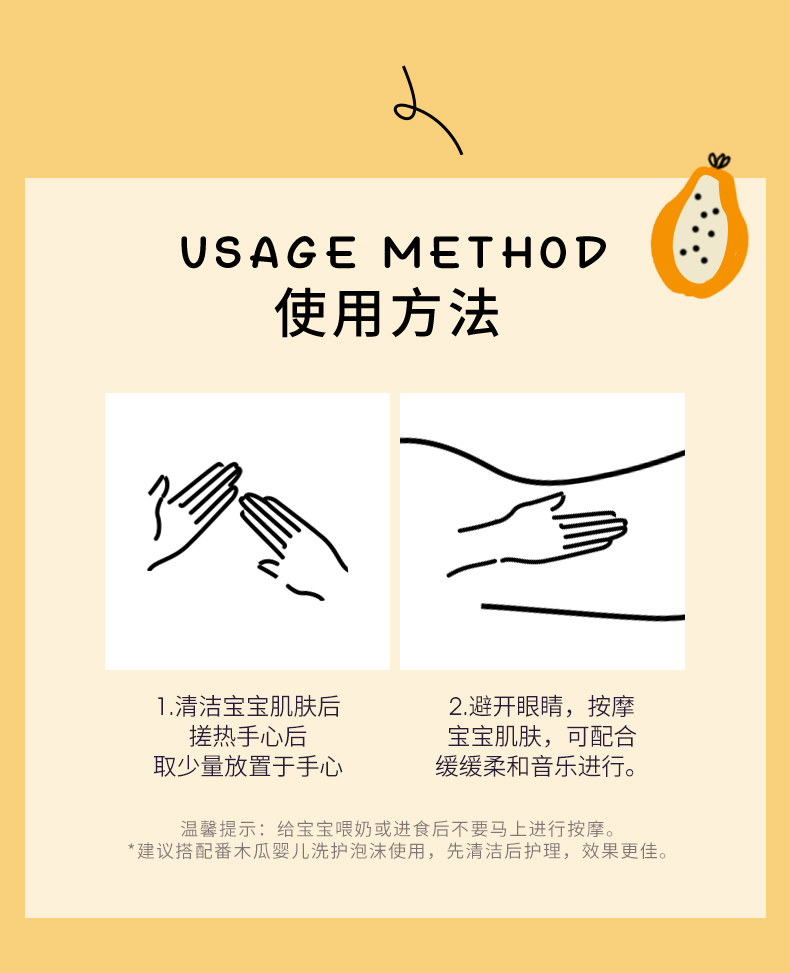 USAGE METHOD
使用方法

1.清洁宝宝肌肤后
搓热手心后
取少量放置于手心

2.避开眼睛，按摩
宝宝肌肤，可配合
缓缓柔和音乐进行。

温馨提示：给宝宝喂奶或进食后不要马上进行按摩。
*建议搭配番木瓜婴儿洗护泡沫使用，先清洁后护理，效果更佳。