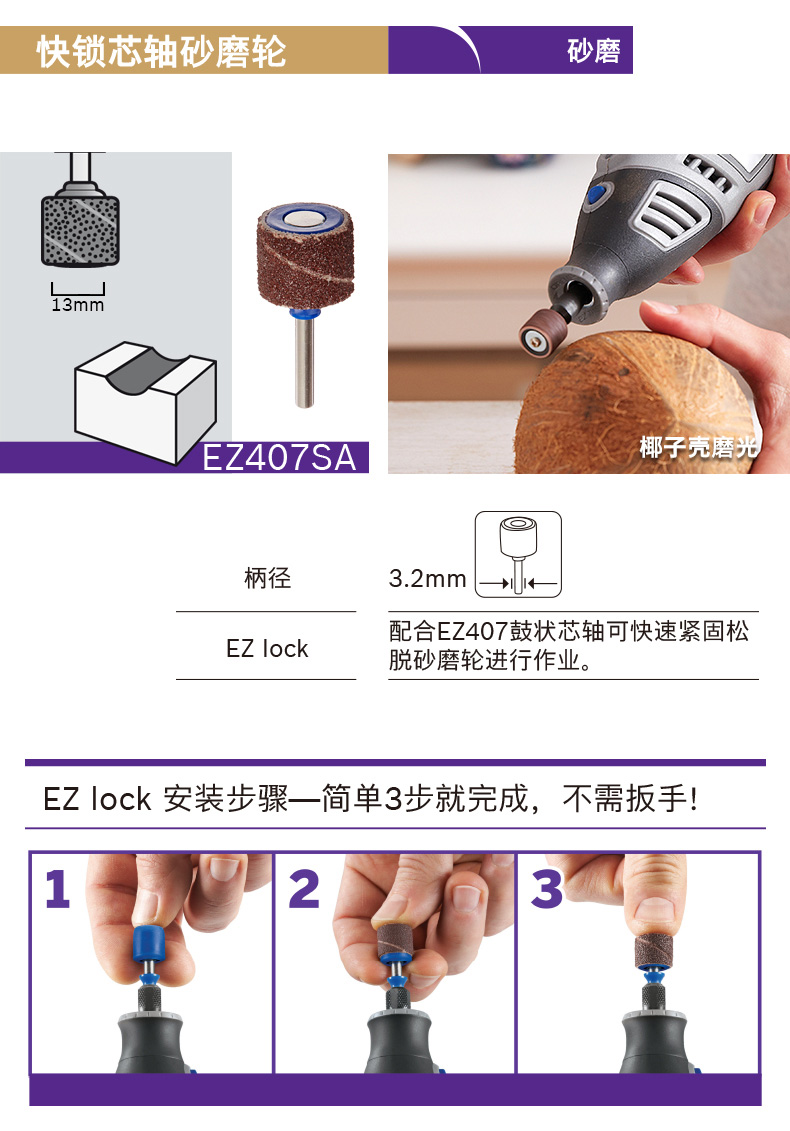 快锁芯轴砂磨轮

砂磨

13mm

EZ407SA

椰子壳磨光

| 柄径 | 3.2mm |
|---|---|
| EZ lock | 配合EZ407鼓状芯轴可快速紧固松脱砂磨轮进行作业。 |

EZ lock 安装步骤—简单3步就完成，不需扳手！

1

2

3