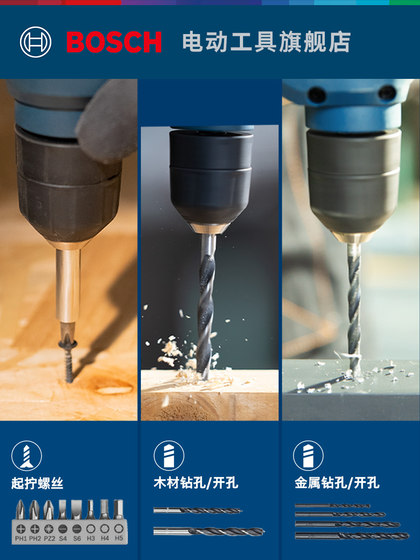 BOSCH 电动工具旗舰店

起拧螺丝

PH1 PH2 PZ2 S4 S6 H3 H4 H5

木材钻孔/开孔

金属钻孔/开孔