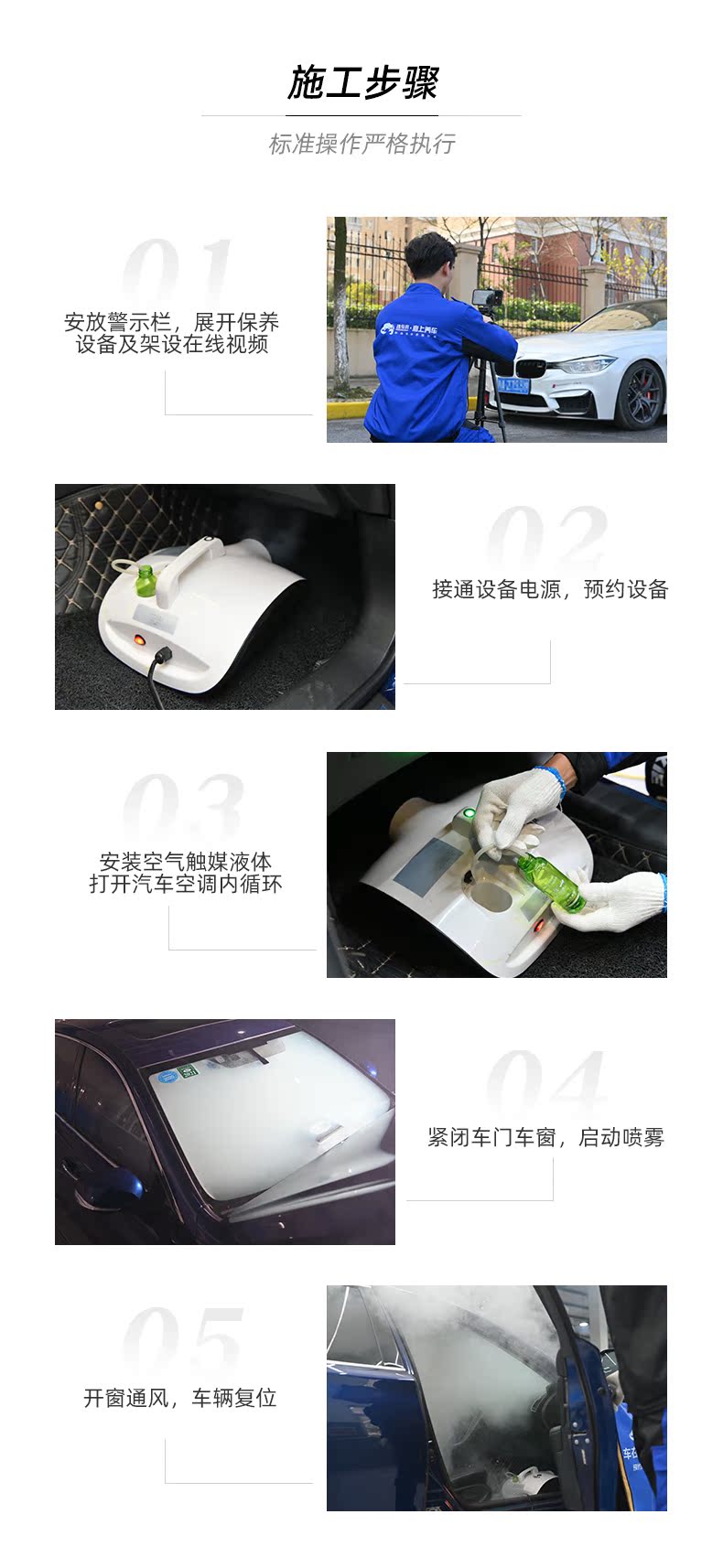 施工步骤

标准操作严格执行

01

安放警示栏，展开保养设备及架设在线视频

02

接通设备电源，预约设备

03

安装空气触媒液体
打开汽车空调内循环

04

紧闭车门车窗，启动喷雾

05

开窗通风，车辆复位