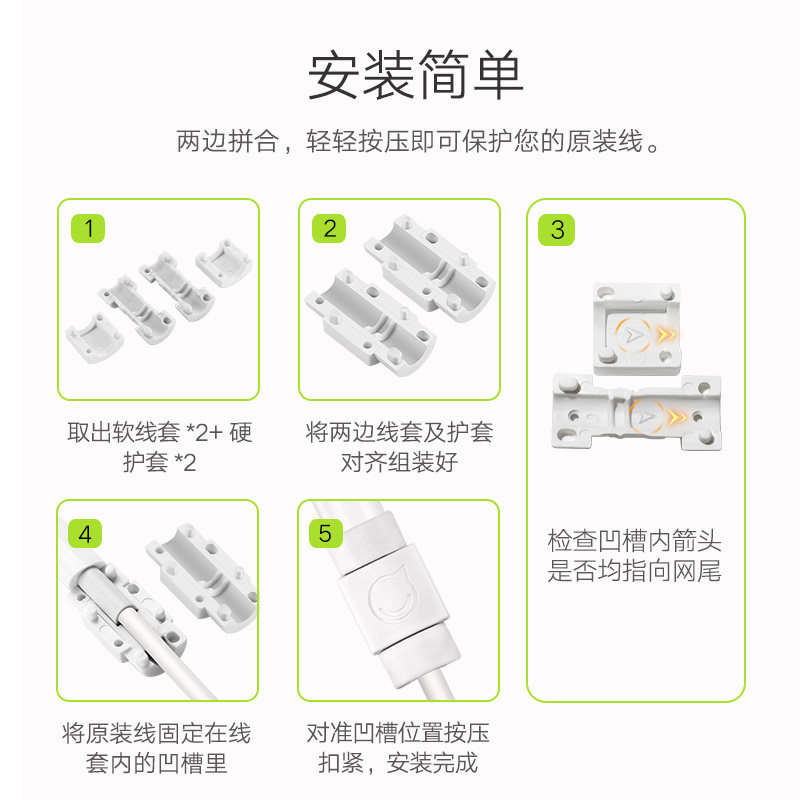 安装简单

两边拼合，轻轻按压即可保护您的原装线。

1

取出软线套 *2+ 硬护套 *2

2

将两边线套及护套对齐组装好

3

检查凹槽内箭头是否均指向网尾

4

将原装线固定在线套内的凹槽里

5

对准凹槽位置按压扣紧，安装完成